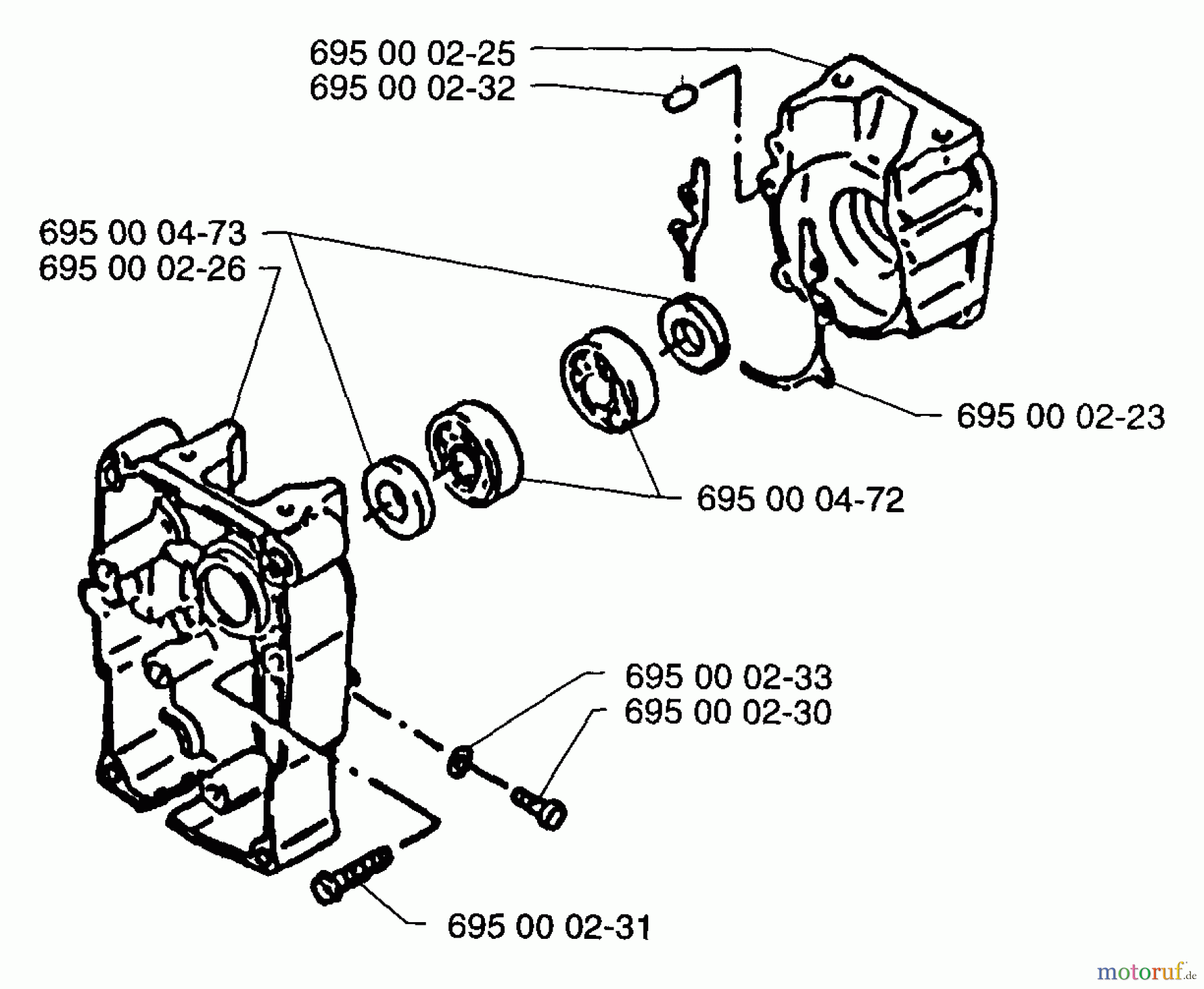 695 00 02-25
695 00 02-32

695 00 04-73
695 00 02-26

695 00 02-23

695 00 04-72

695 00 02-33
695 00 02-30

695 00 02-31

motoruf.de