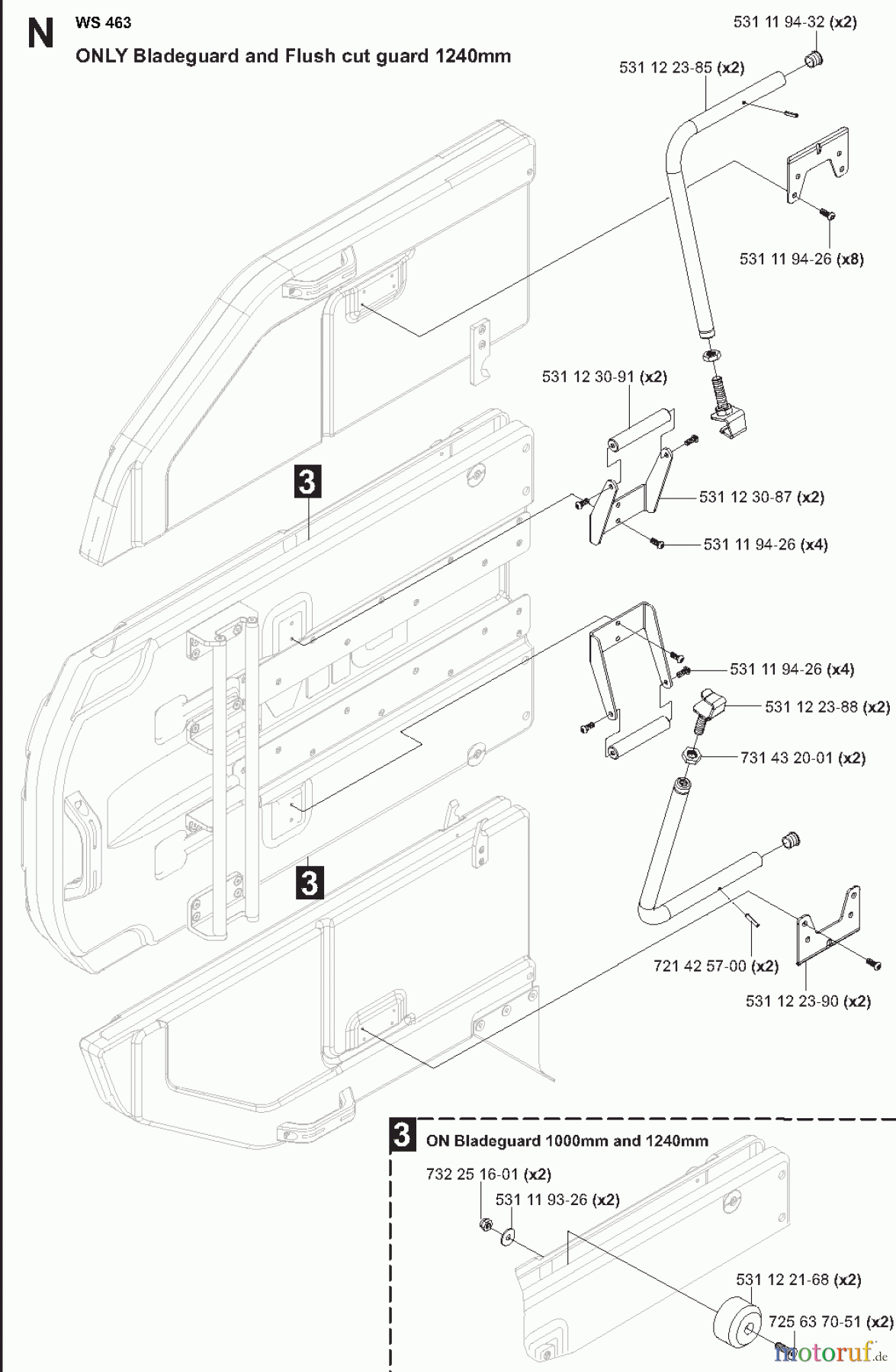 N
WS 463
ONLY Bladeguard and Flush cut guard 1240mm

531 11 94-32 (x2)
531 12 23-85 (x2)
531 11 94-26 (x8)
531 12 30-91 (x2)
3
531 12 30-87 (x2)
531 11 94-26 (x4)
531 11 94-26 (x4)
531 12 23-88 (x2)
731 43 20-01 (x2)
3
721 42 57-00 (x2)
531 12 23-90 (x2)

3 ON Bladeguard 1000mm and 1240mm
732 25 16-01 (x2)
531 11 93-26 (x2)
531 12 21-68 (x2)
725 63 70-51 (x2)

motoruf.de