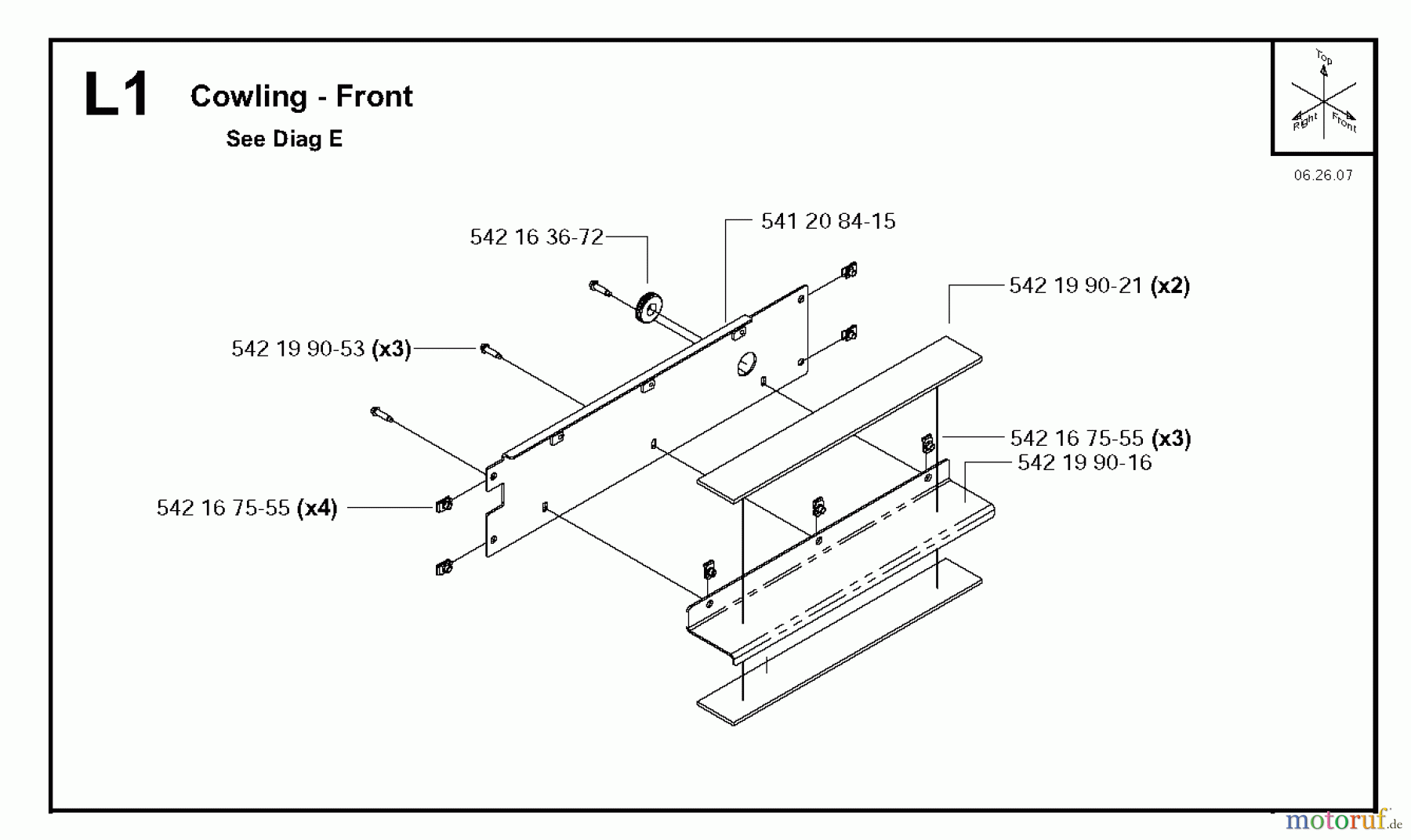 L1 Cowling - Front

See Diag E

Top
Right
Front

06.26.07

542 16 36-72

541 20 84-15

542 19 90-21 (x2)

542 19 90-53 (x3)

542 16 75-55 (x3)

542 19 90-16

542 16 75-55 (x4)

motoruf.de