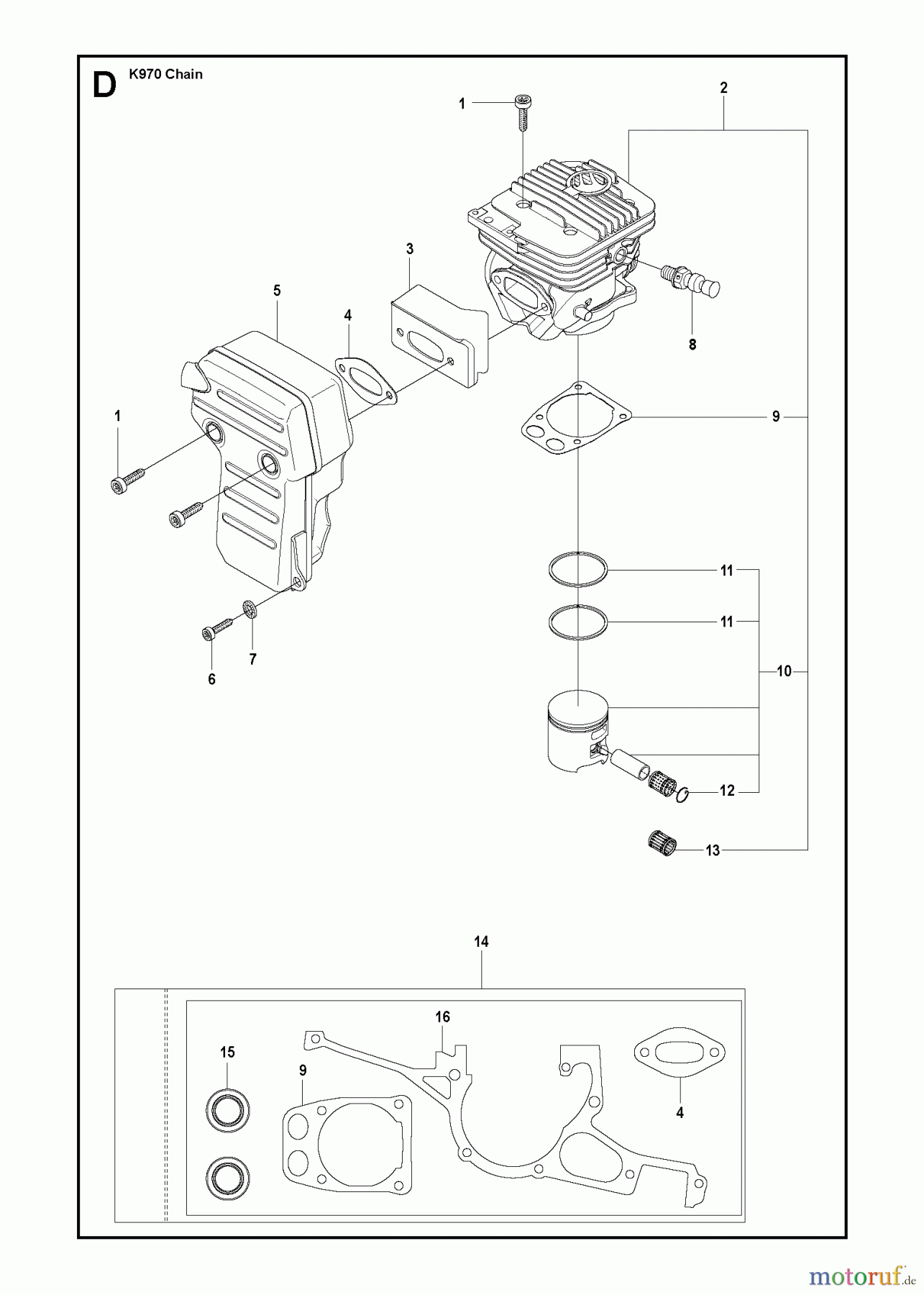 D K970 Chain

1
2
3
5
4
8
1
9
11
11
10
7
6
12
13
14
16
15
9
4

motoruf.de