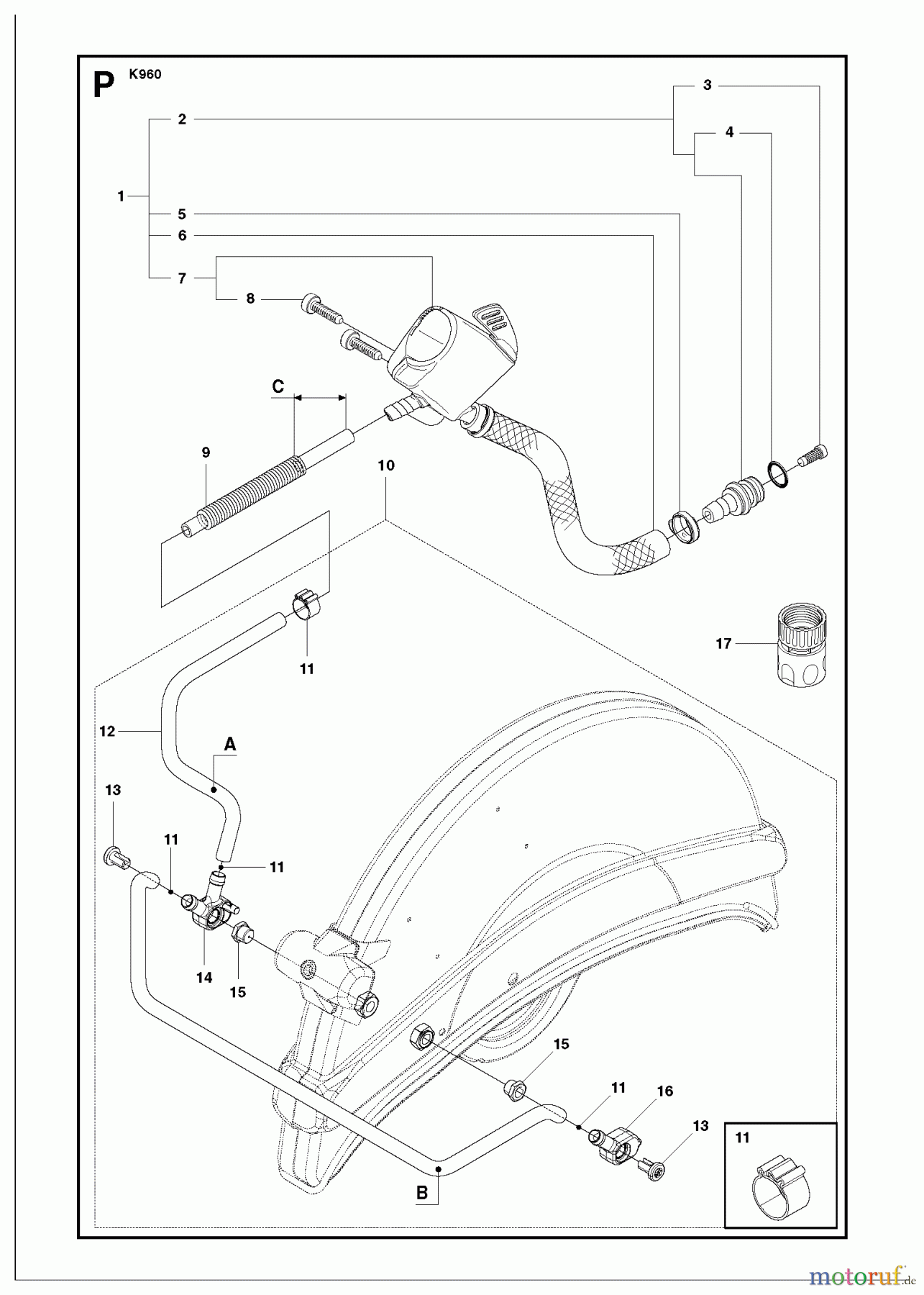 P K960

3
2
4
1
5
6
7
8
C
9
10
11
17
12
A
13
11
11
14
15
15
11
16
13
B
11

motoruf.de