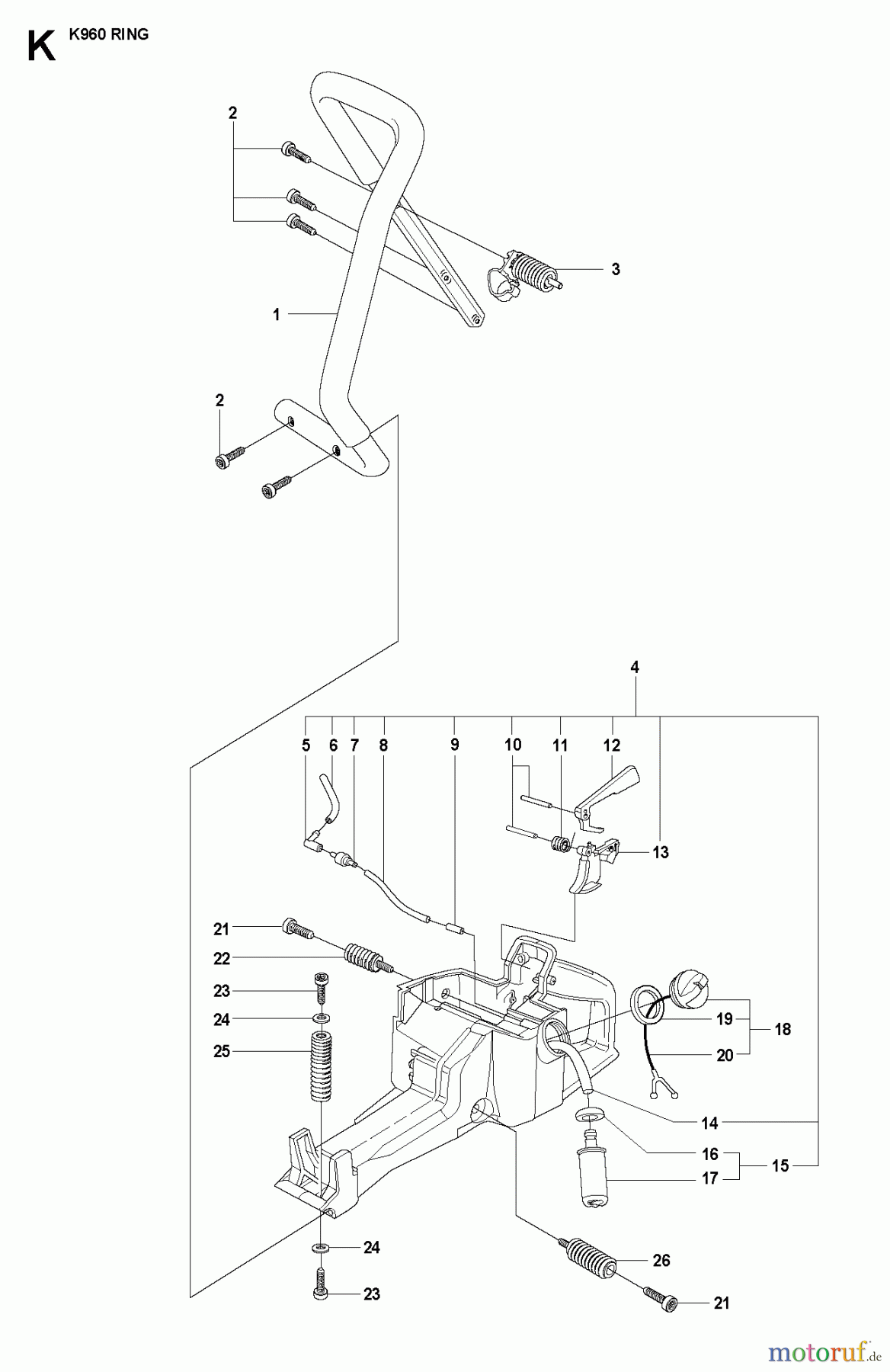 K K960 RING

2
3
1
2

4
5 6 7 8 9 10 11 12
13
21
22
23
24
25
19
18
20
14
16
15
17
24
23
26
21

motoruf.de