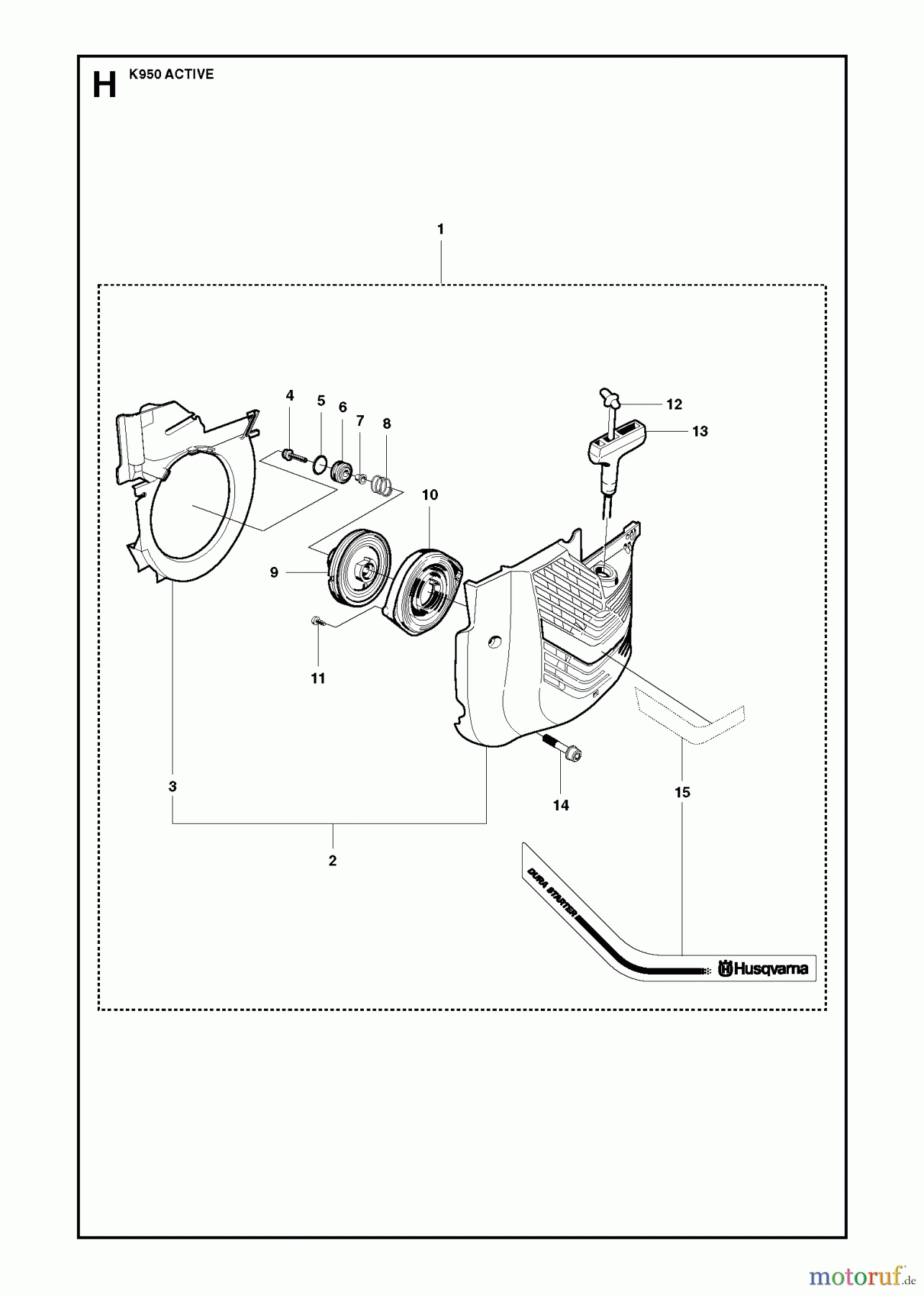 H K950 ACTIVE

1

4 5 6 7 8

12

13

10

9

11

3

14

15

2

DURA STARTER

Husqvarna

motoruf.de