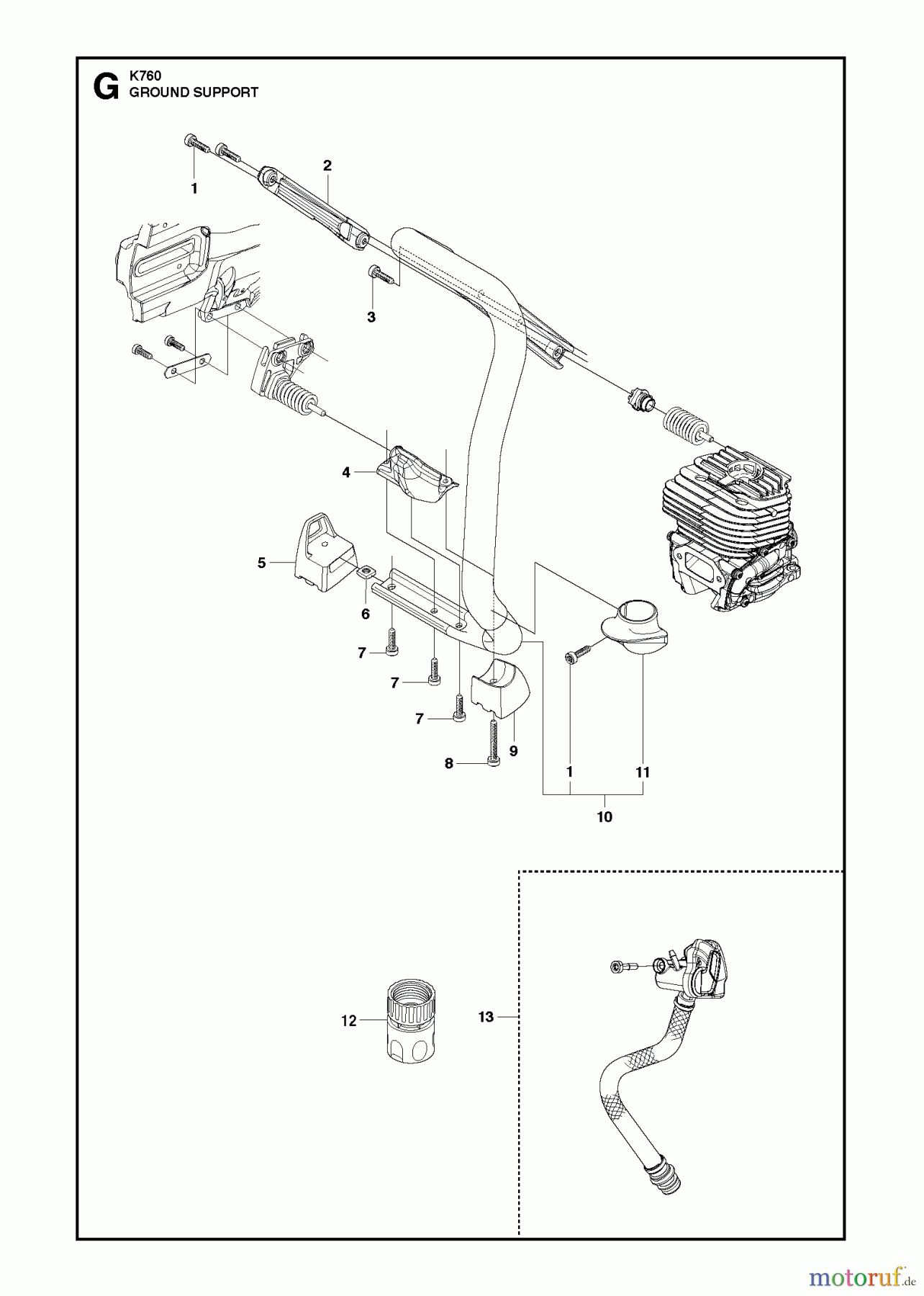 G K760
GROUND SUPPORT

1
2
3
4
5
6
7
7
7
8
9
1
11
10
12
13

motoruf.de