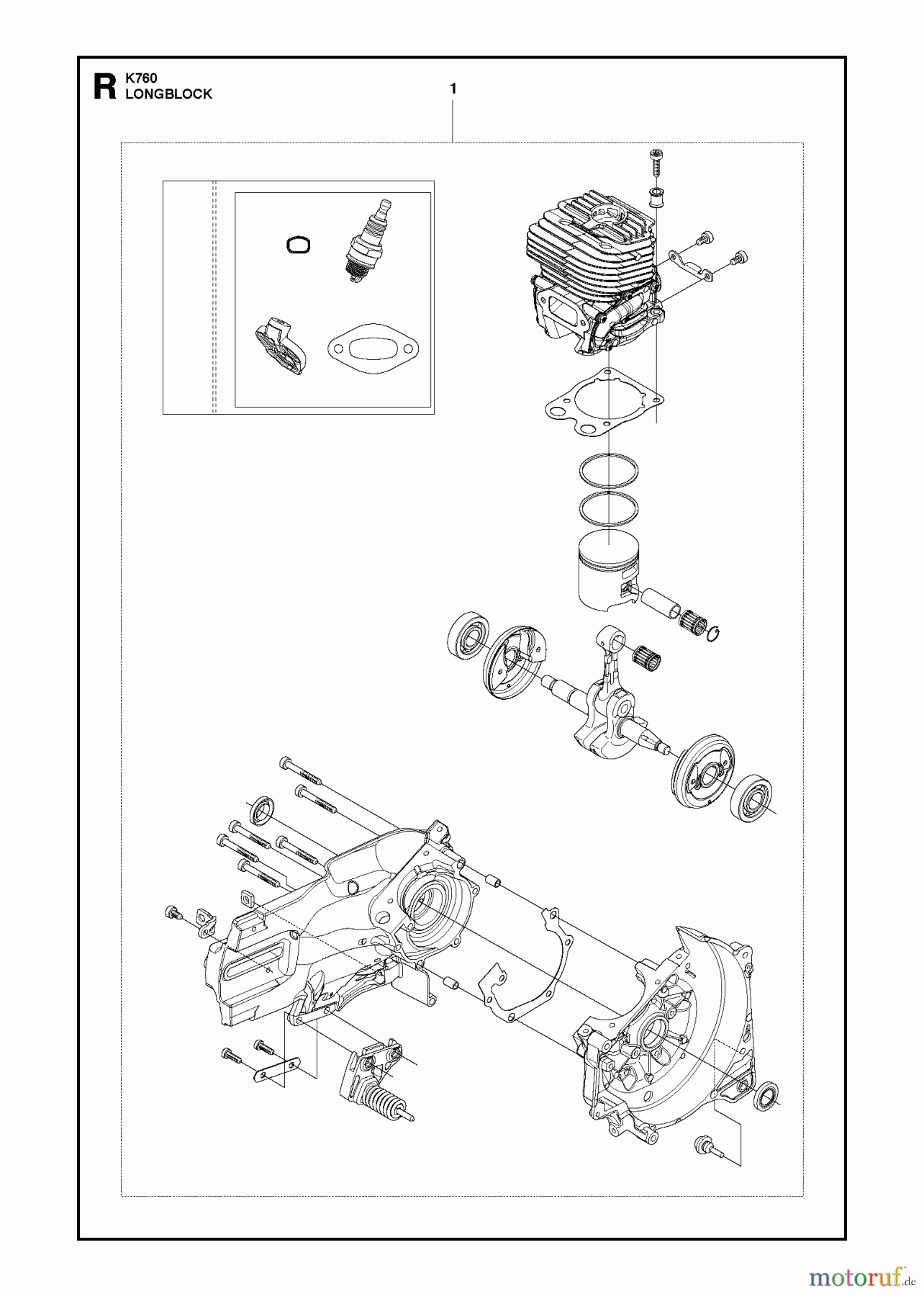 R K760
LONGBLOCK

1

motoruf.de