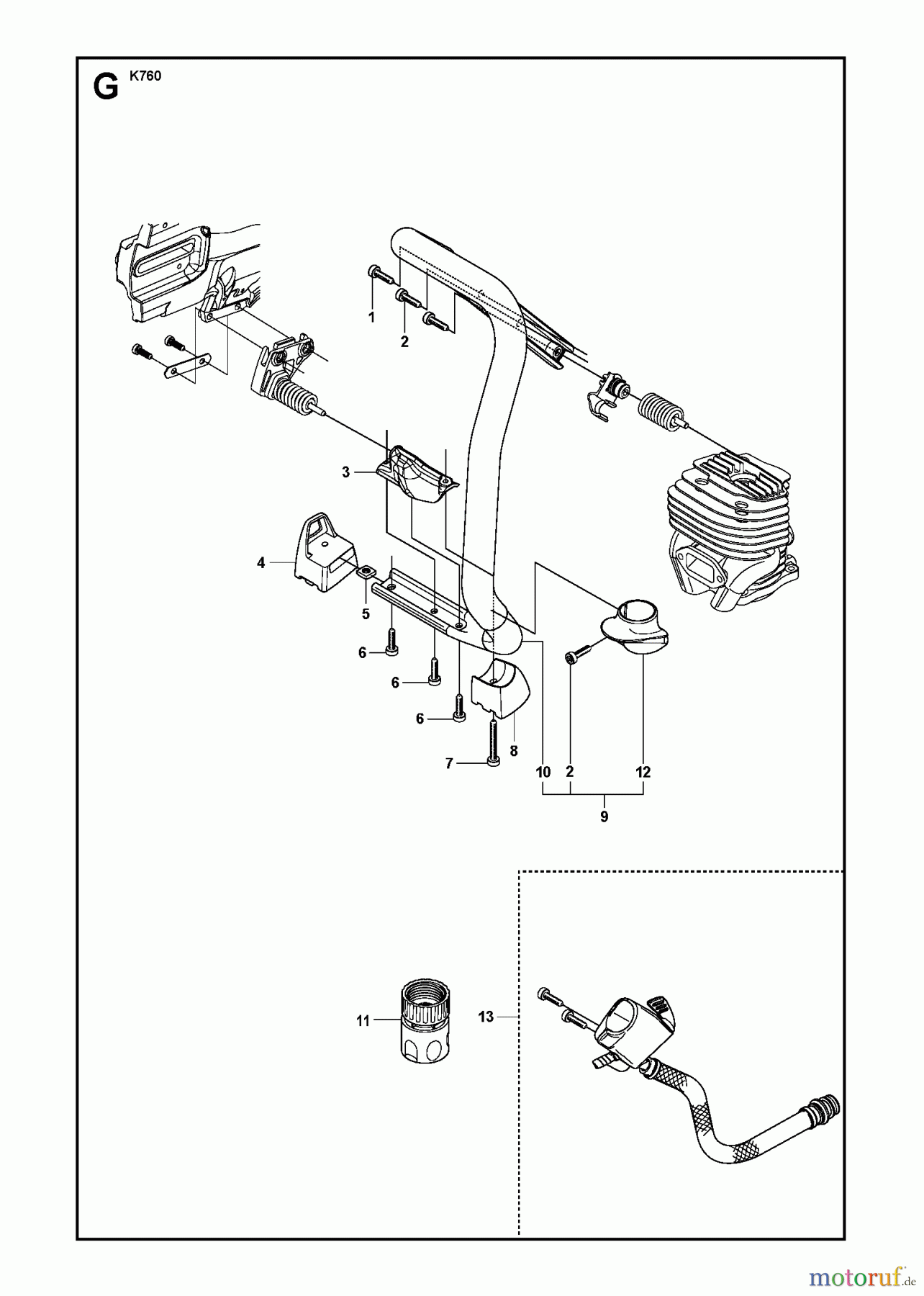 G K760

1
2
3
4
5
6
6
6
7
8
10
2
12
9

11
13

motoruf.de