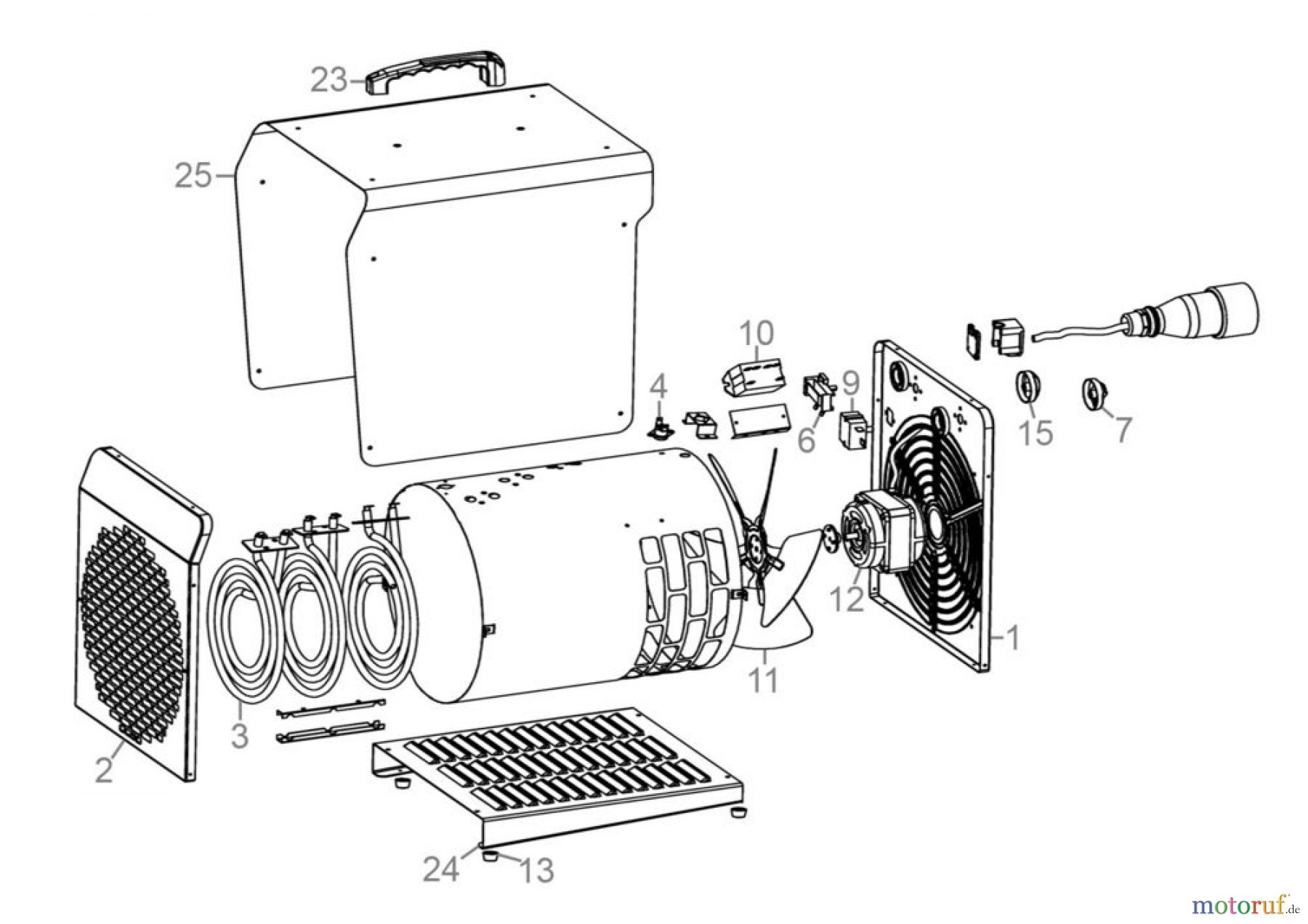 23
25
10
4
9
6
15
7
12
1
11
3
2
24
13
motoruf.de