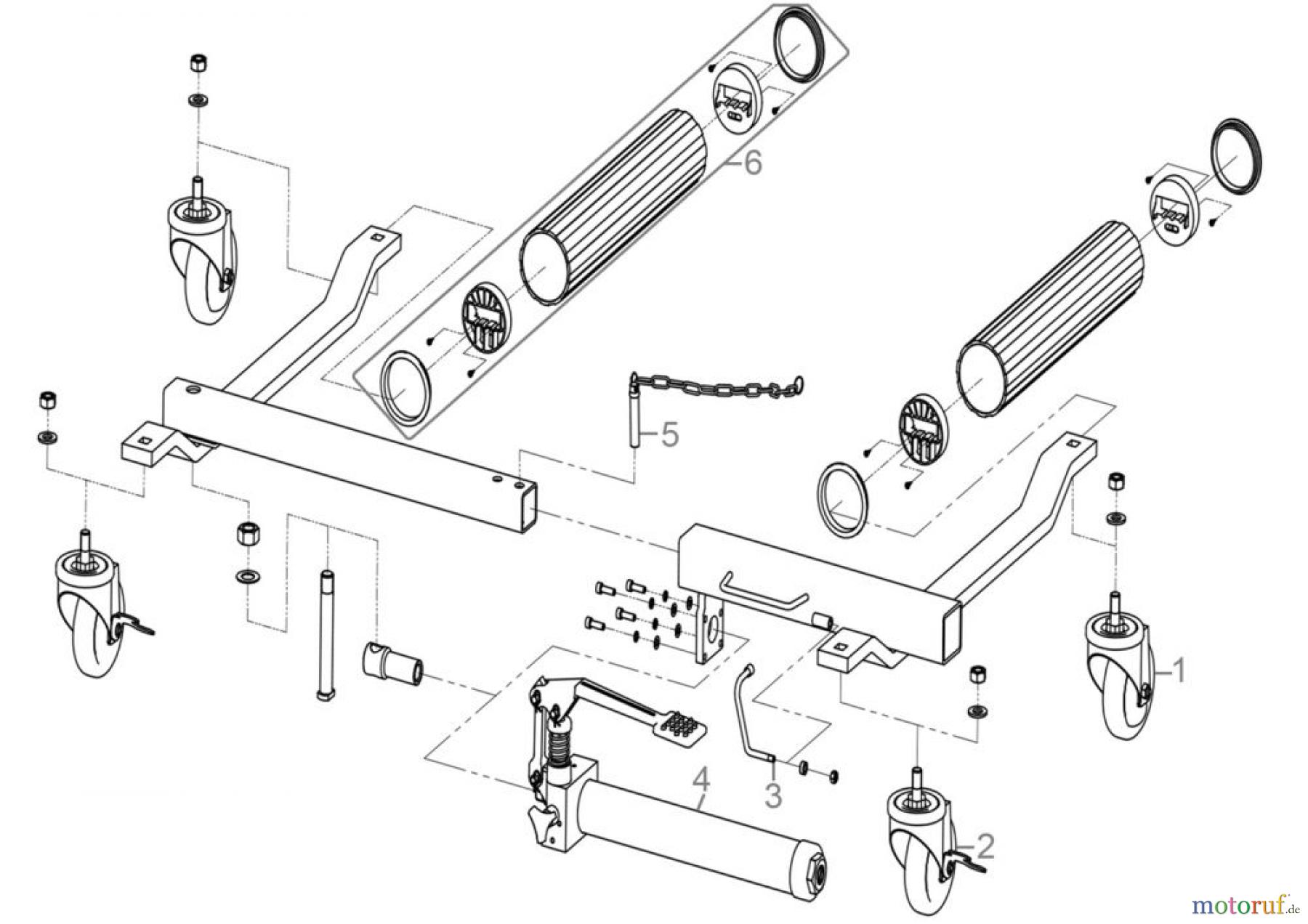 6
5
1
4
3
2
motoruf.de