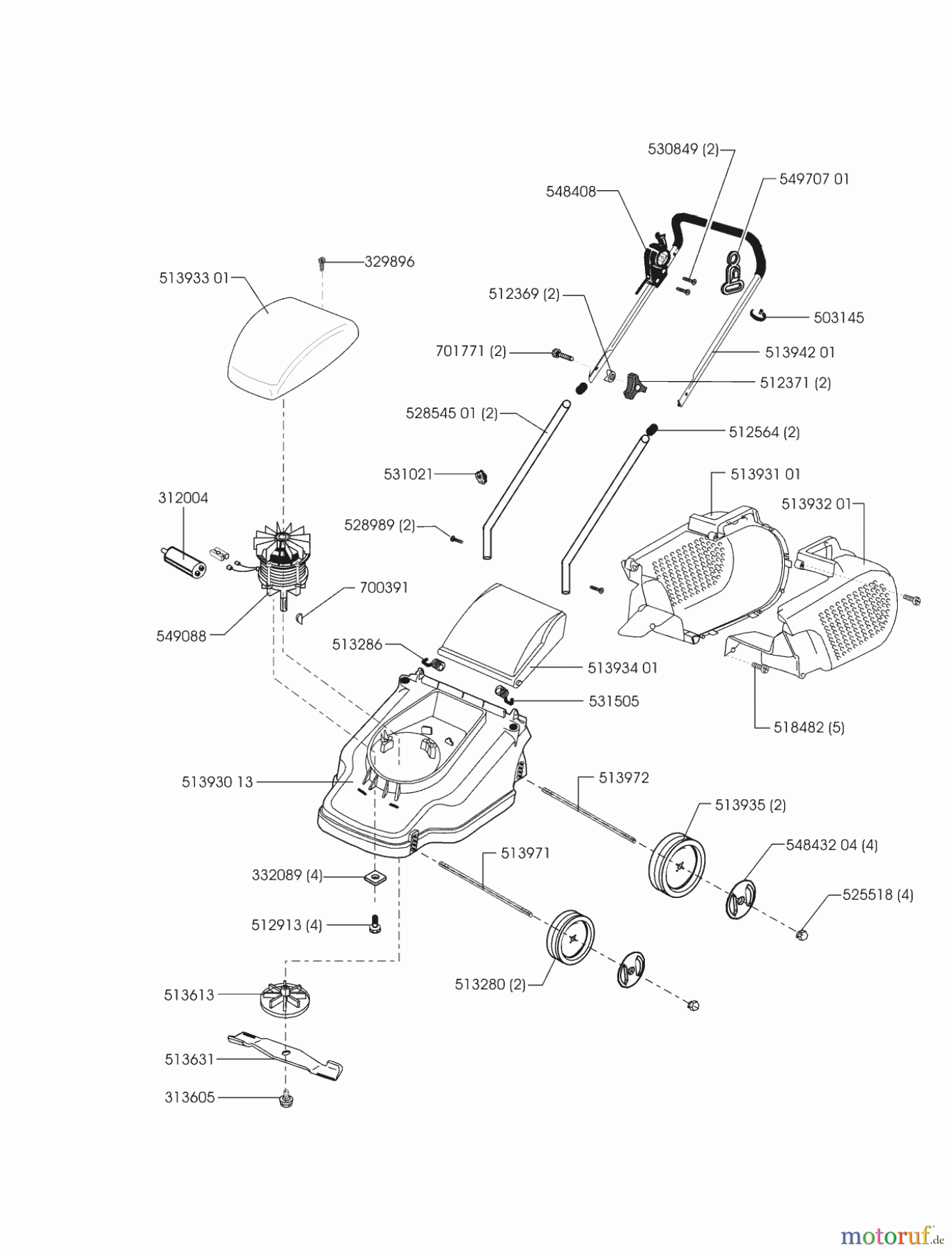 530849 (2)
549707 01
548408
329896
513933 01
512369 (2)
503145
701771 (2)
513942 01
512371 (2)
528545 01 (2)
512564 (2)
531021
513931 01
312004
513932 01
528989 (2)
700391
549088
513286
513934 01
531505
518482 (5)
513930 13
513972
513935 (2)
548432 04 (4)
513971
332089 (4)
525518 (4)
512913 (4)
513280 (2)
513613
513631
313605
motoruf.de