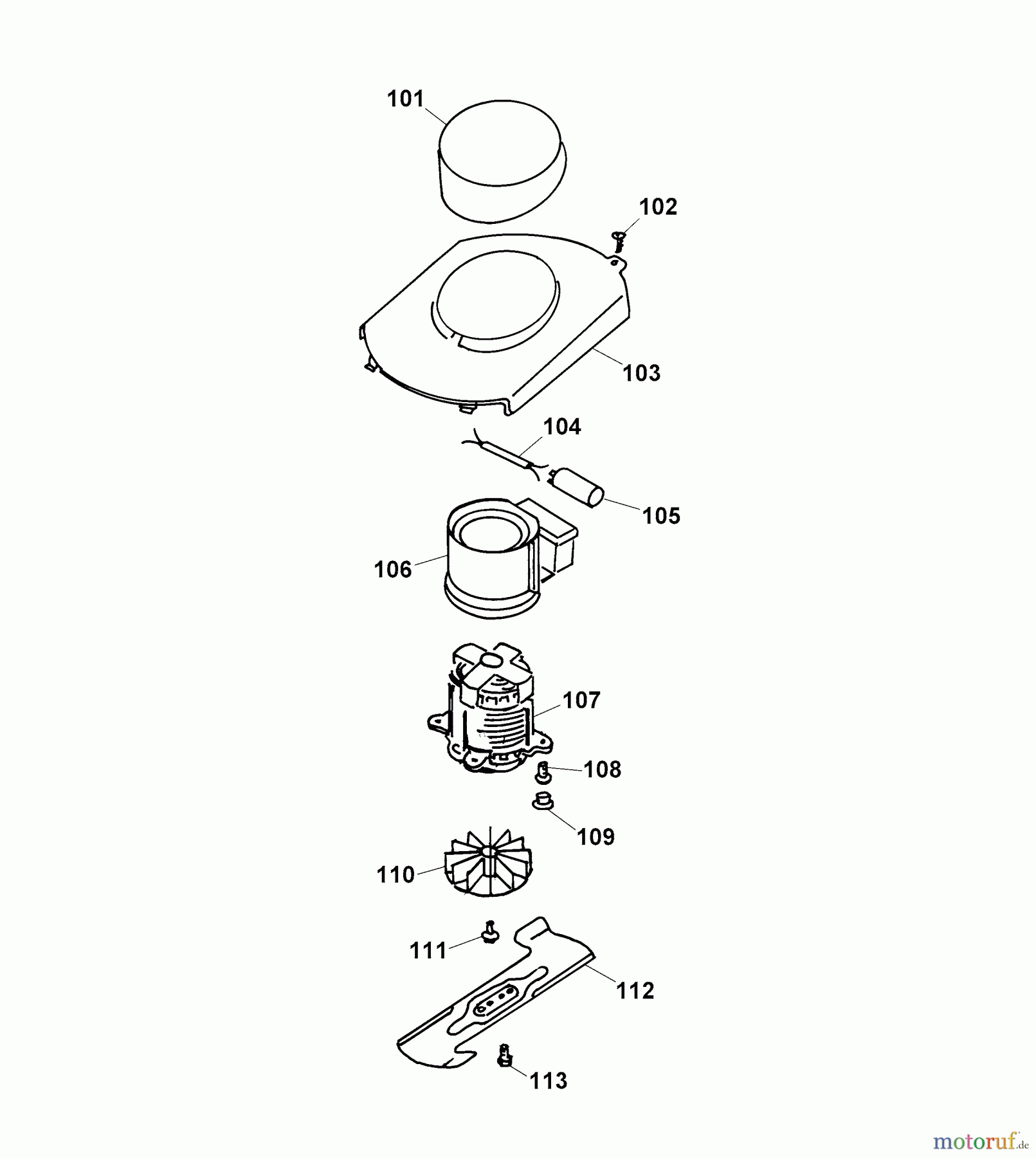 101

102

103

104

105

106

107

108

109

110

111

112

113

motoruf.de