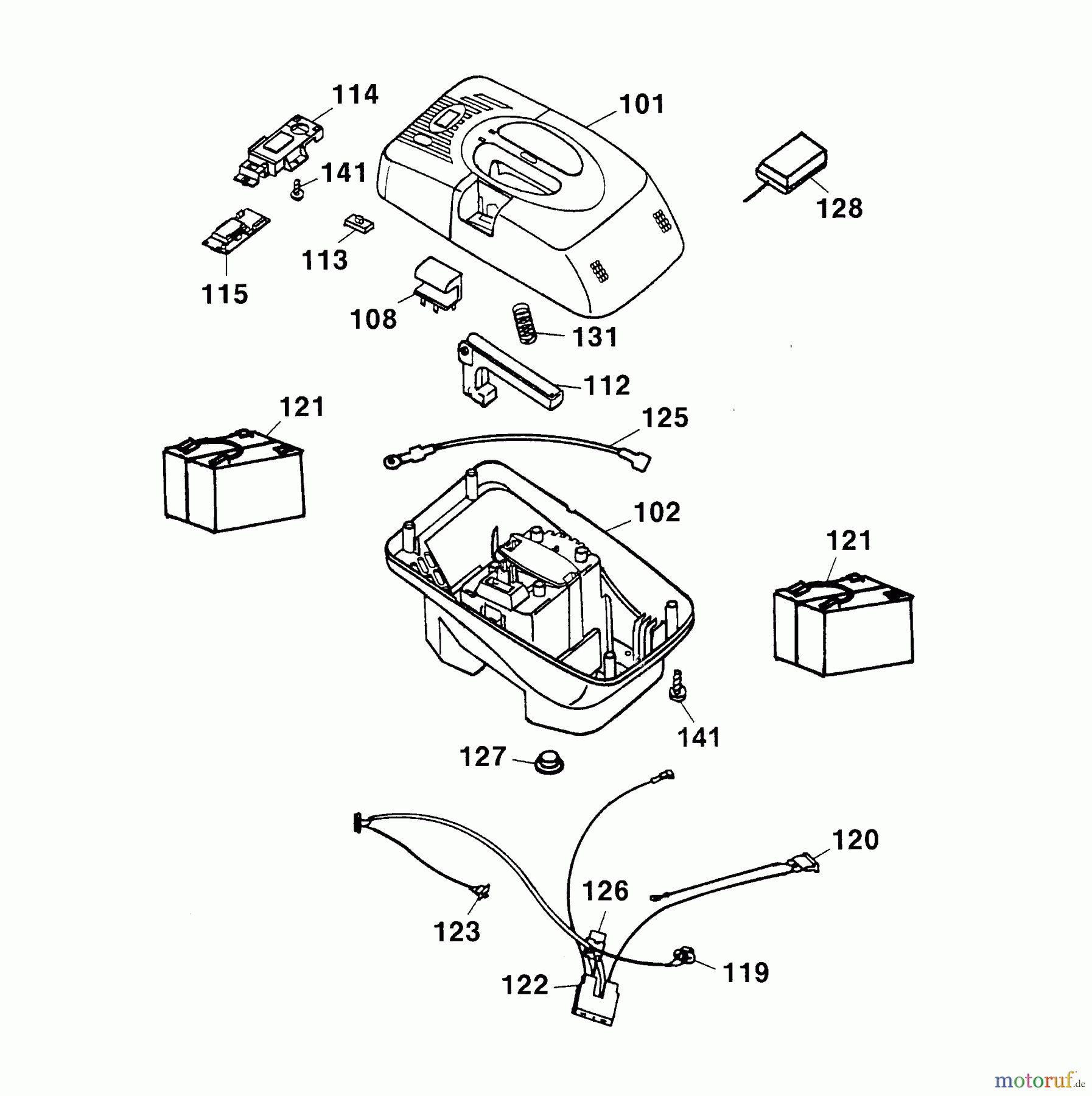 114

101

141

128

113

115

108

131

112

121

125

102

121

141

127

120

126

123

119

122

motoruf.de