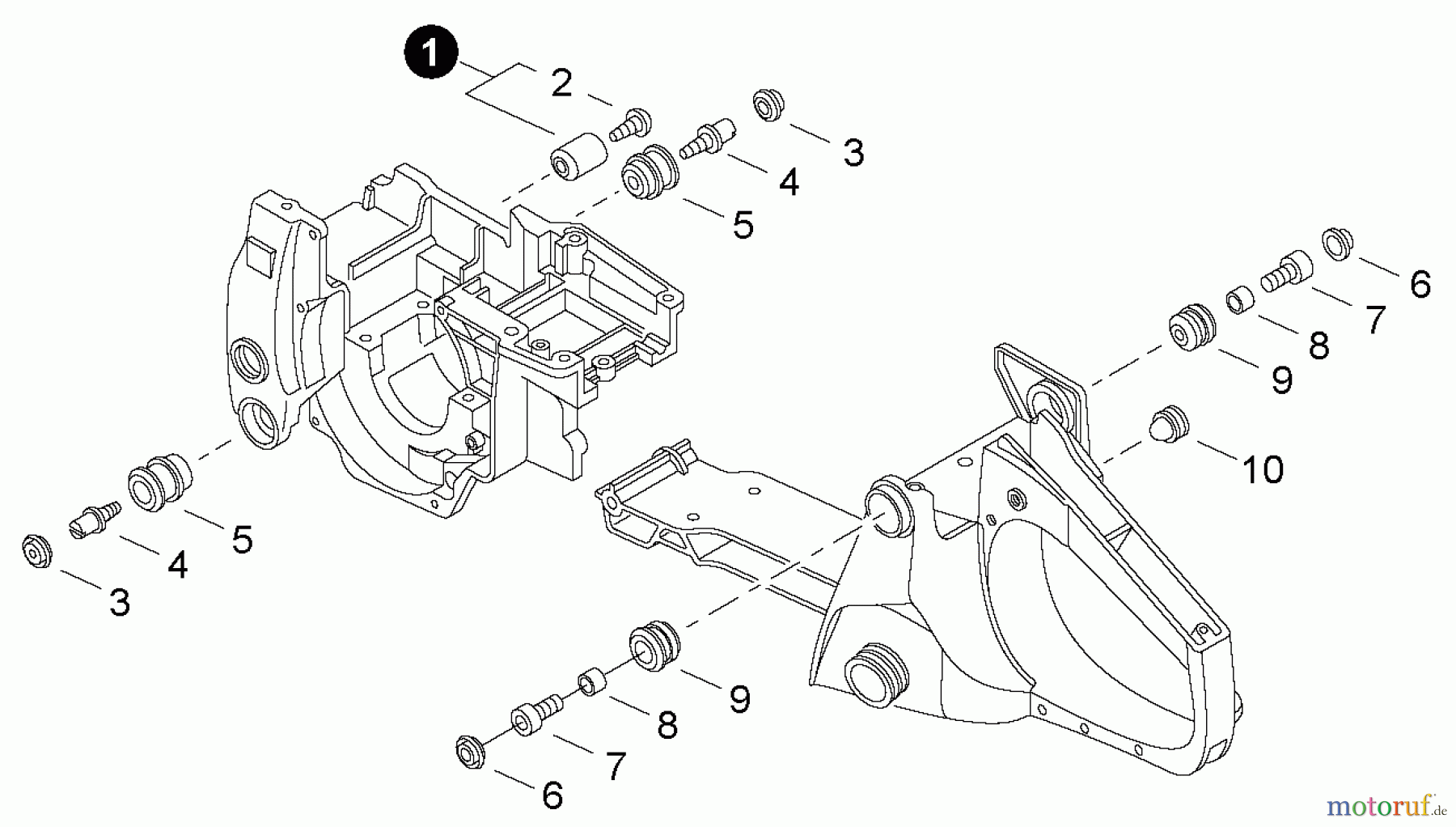 1
2
3
4
5
6
7
8
9
10
5
4
3
9
8
7
6
motoruf.de