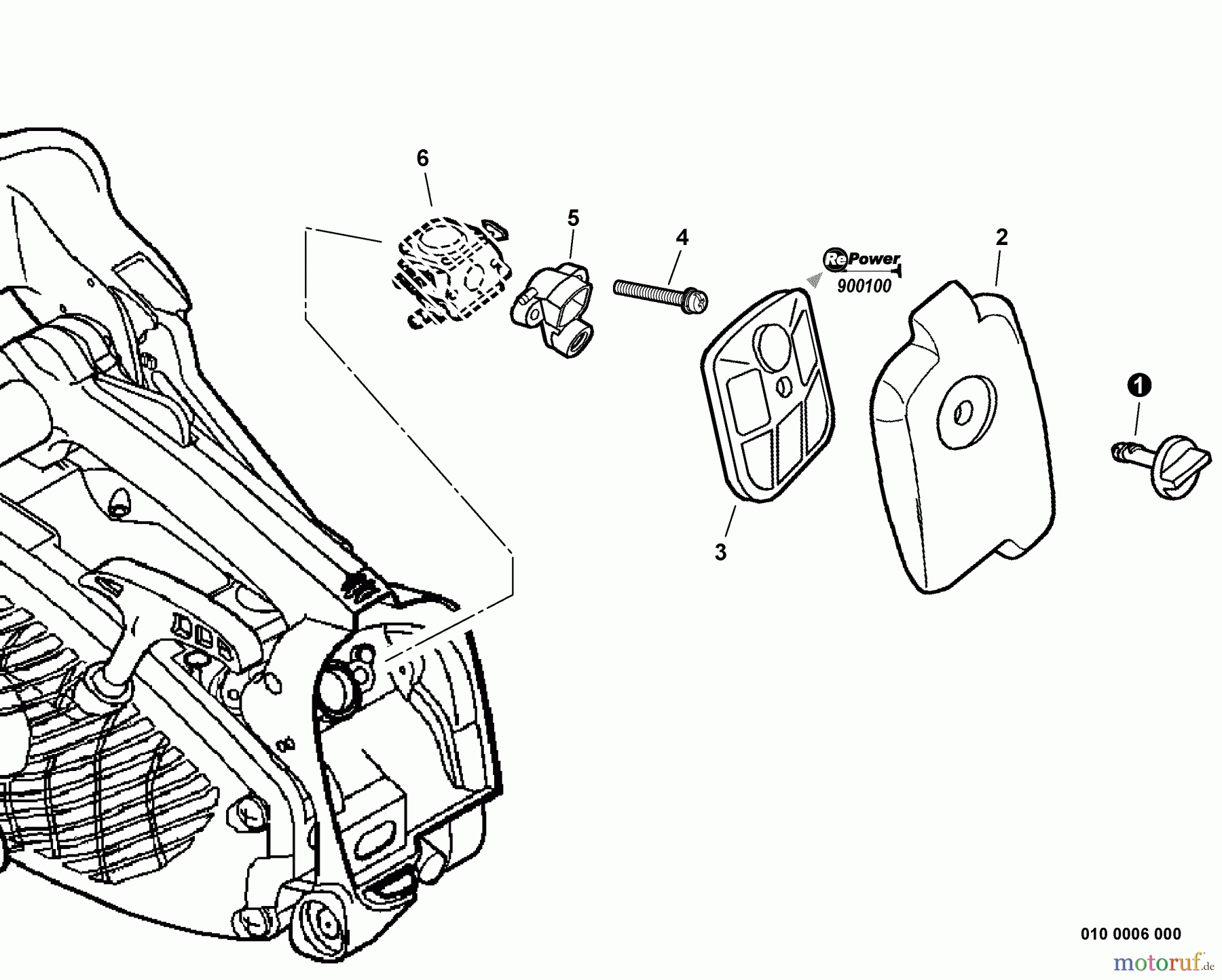 6

5

4

RePower
900100

2

1

3

010 0006 000

motoruf.de