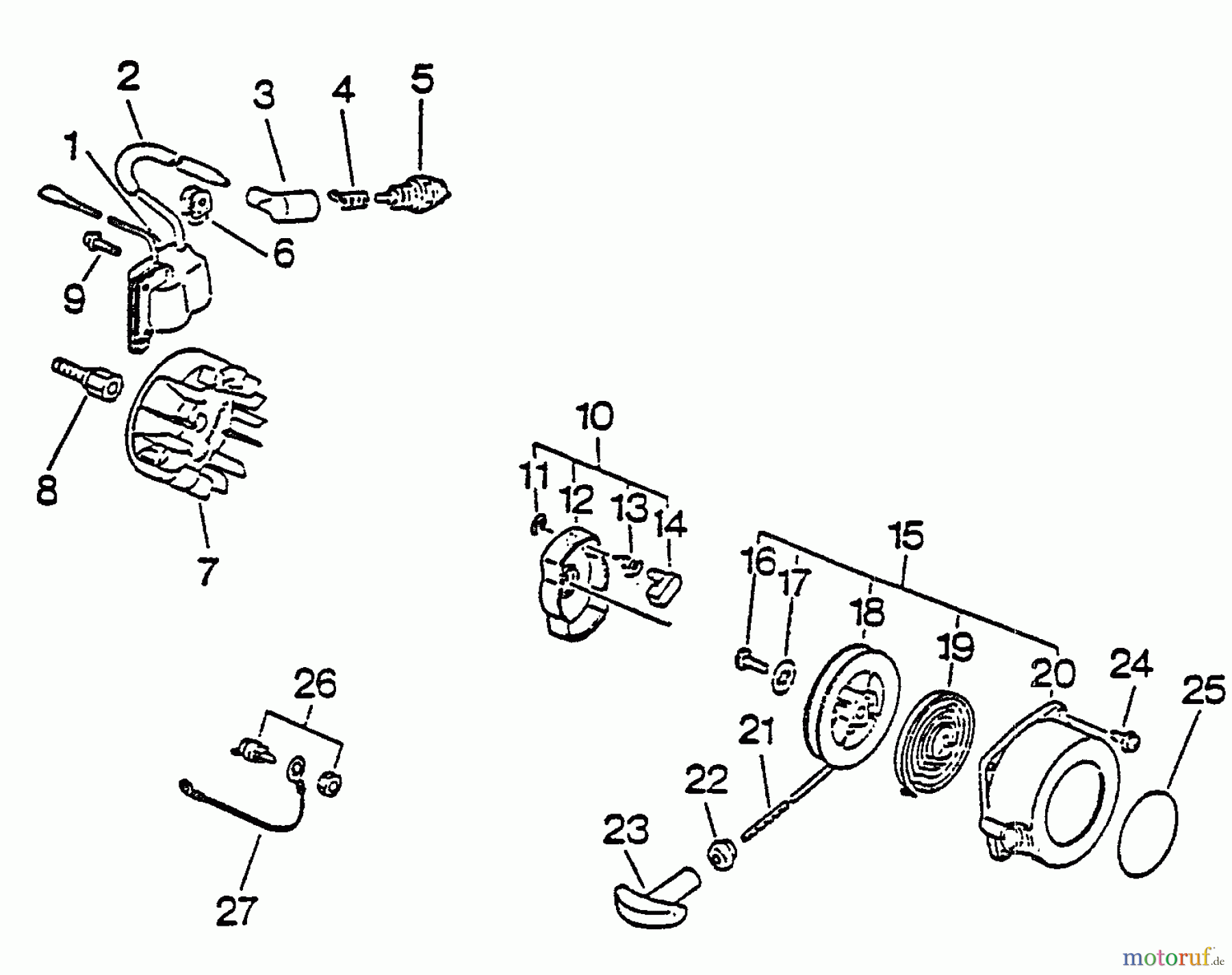 2
3
4
5
1
6
9
8
7
10
11
12
13
14
15
16
17
18
19
20
24
25
26
21
22
23
27
motoruf.de