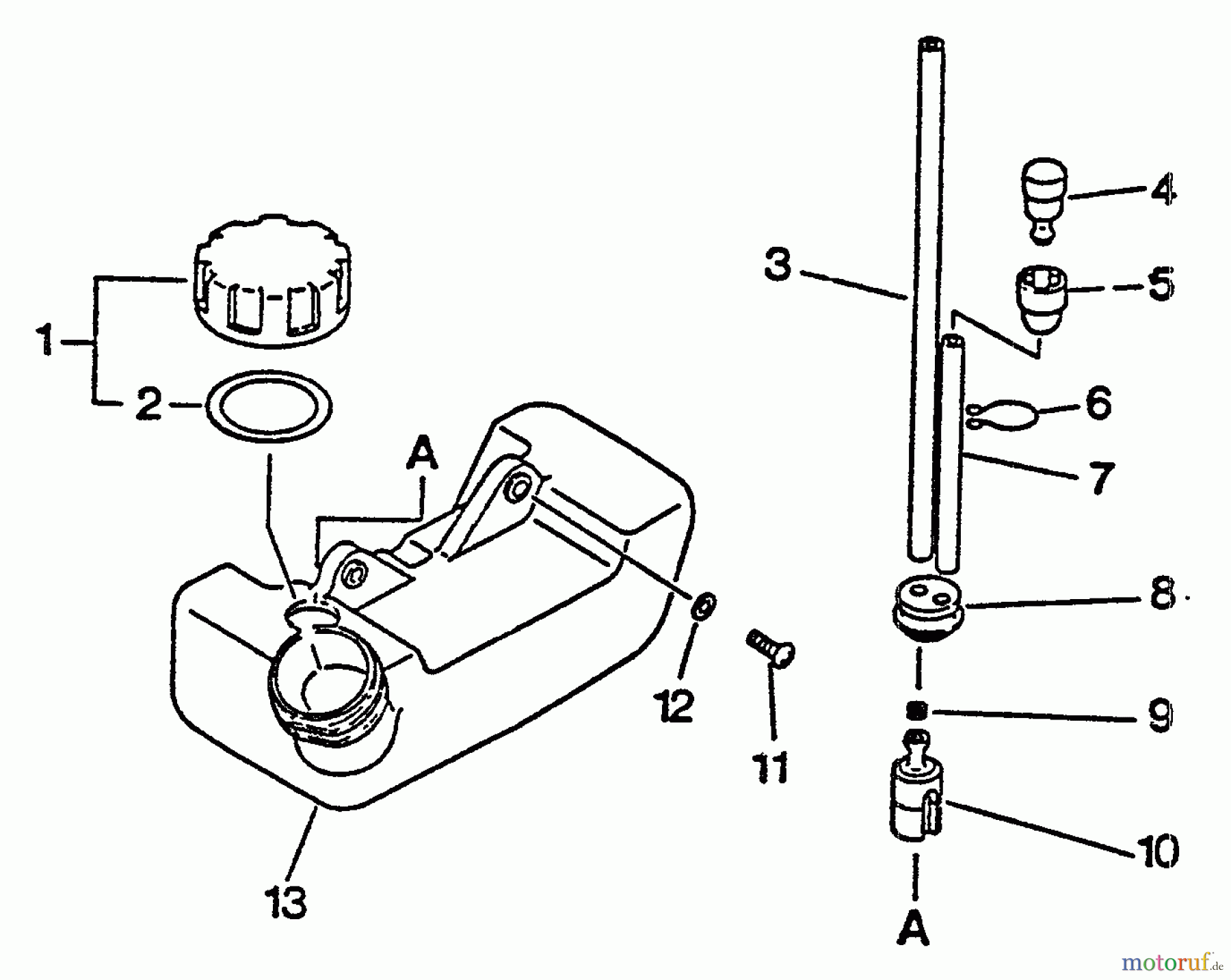 1
2
A
3
4
5
6
7
8
9
10
11
12
13
A
motoruf.de