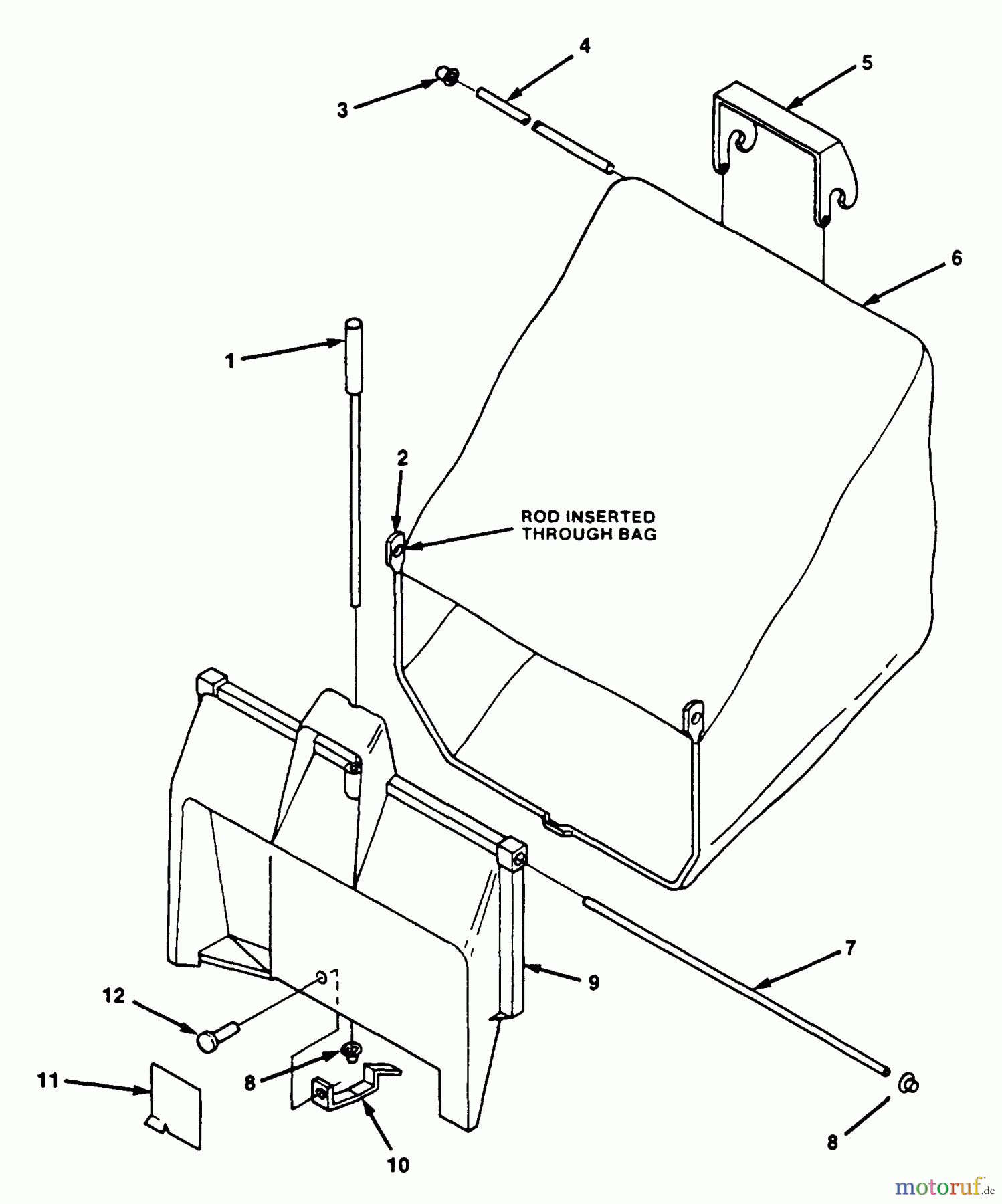 4
5
3
6
1
2
ROD INSERTED THROUGH BAG
7
9
12
8
11
10
8
motoruf.de