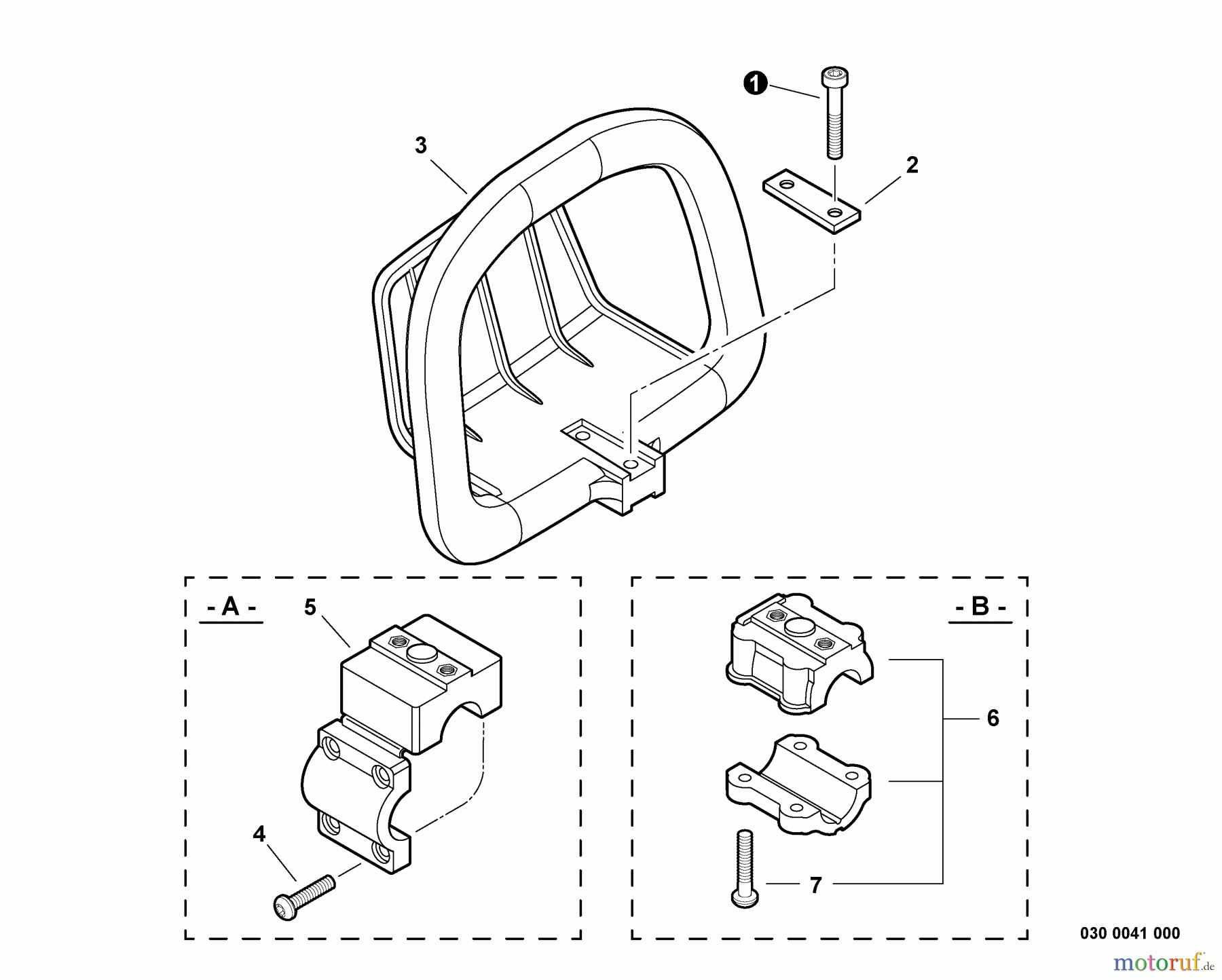 1

3

2

- A -

5

4

- B -

6

7

030 0041 000

motoruf.de