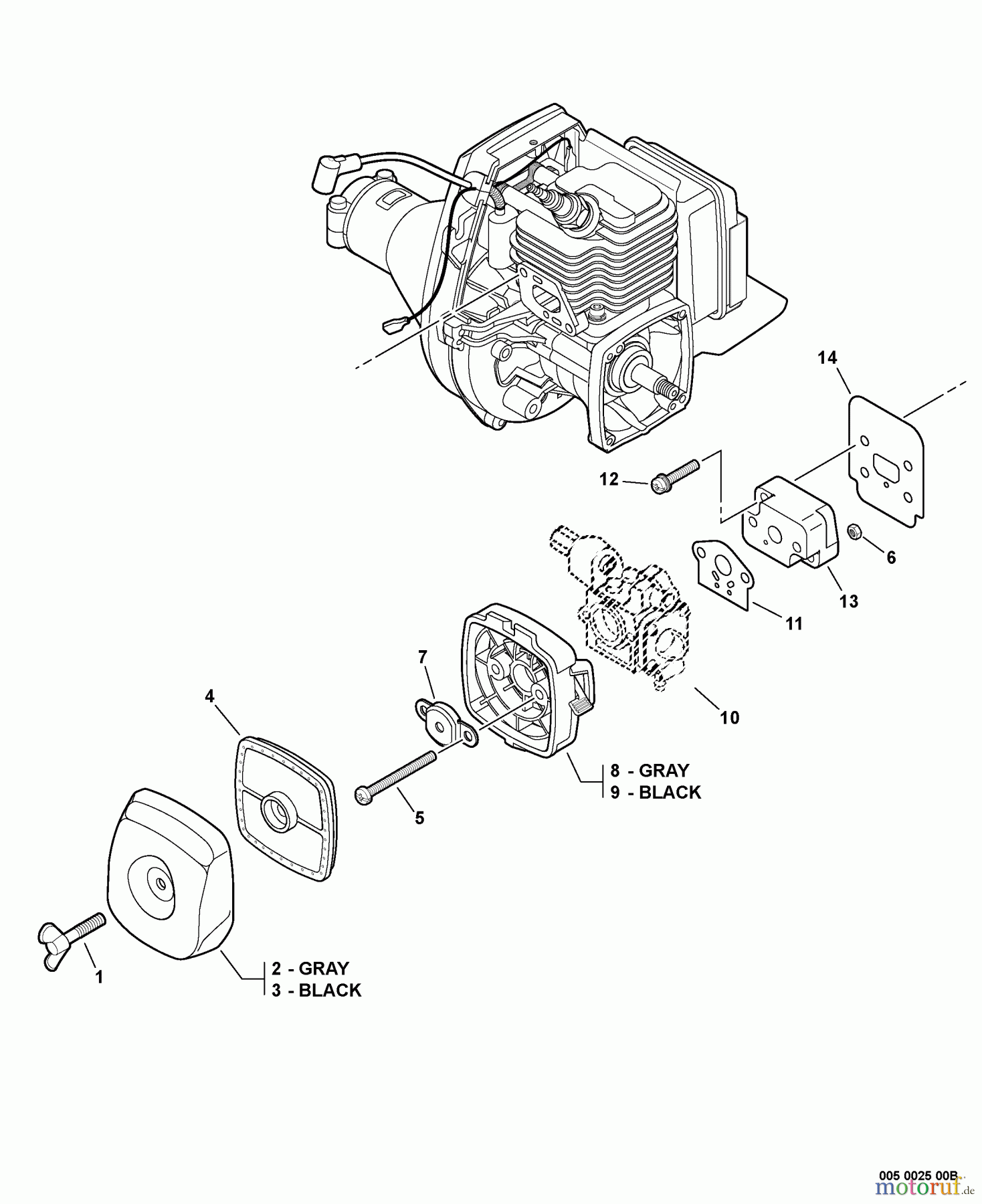 14

12

6

13

11

10

7

4

8 - GRAY
9 - BLACK

5

1

2 - GRAY
3 - BLACK

005 0025 00B

motoruf.de