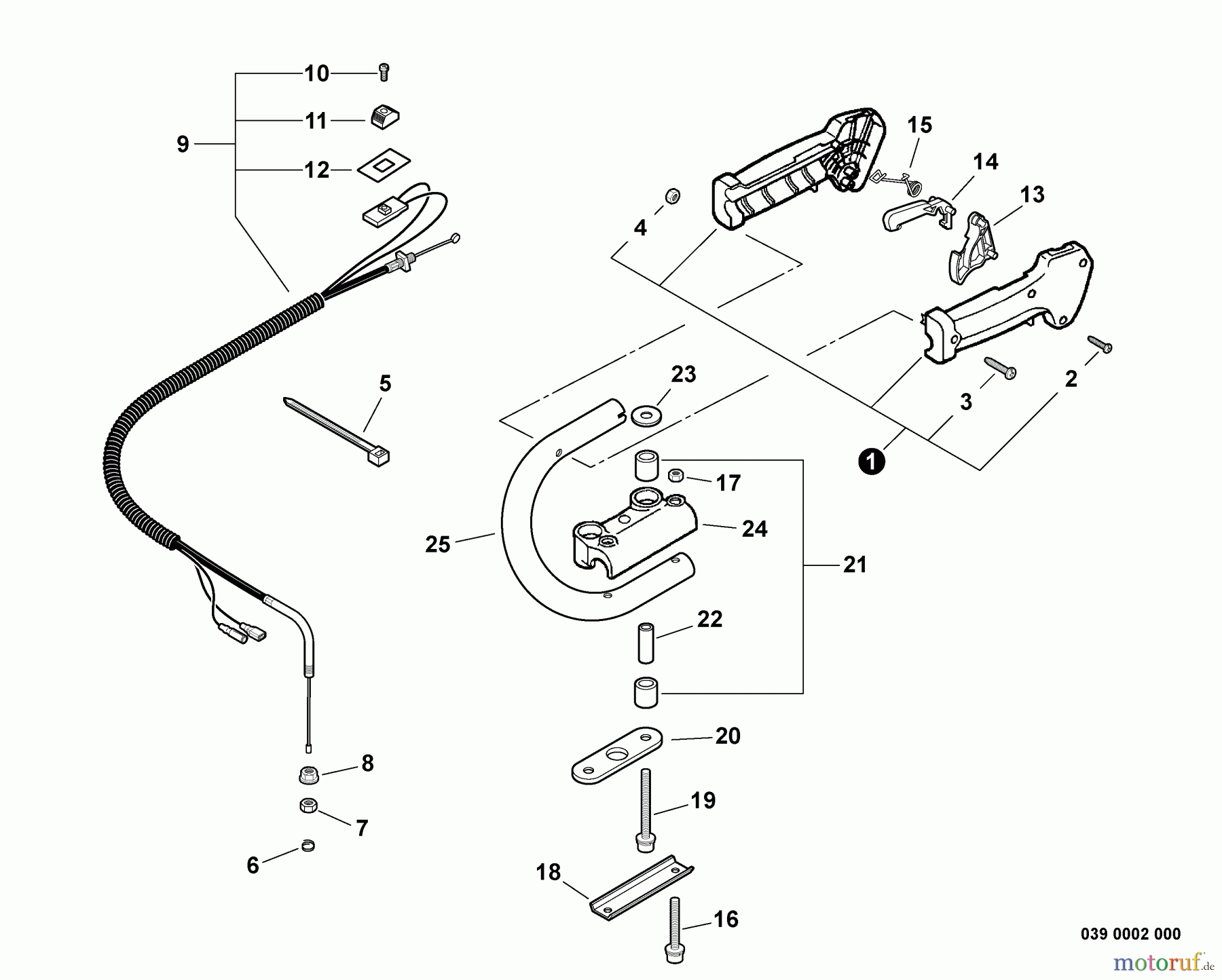 10
11
9
12
15
14
13
4
5
23
2
3
1
17
24
25
21
22
20
8
19
7
6
18
16
039 0002 000
motoruf.de