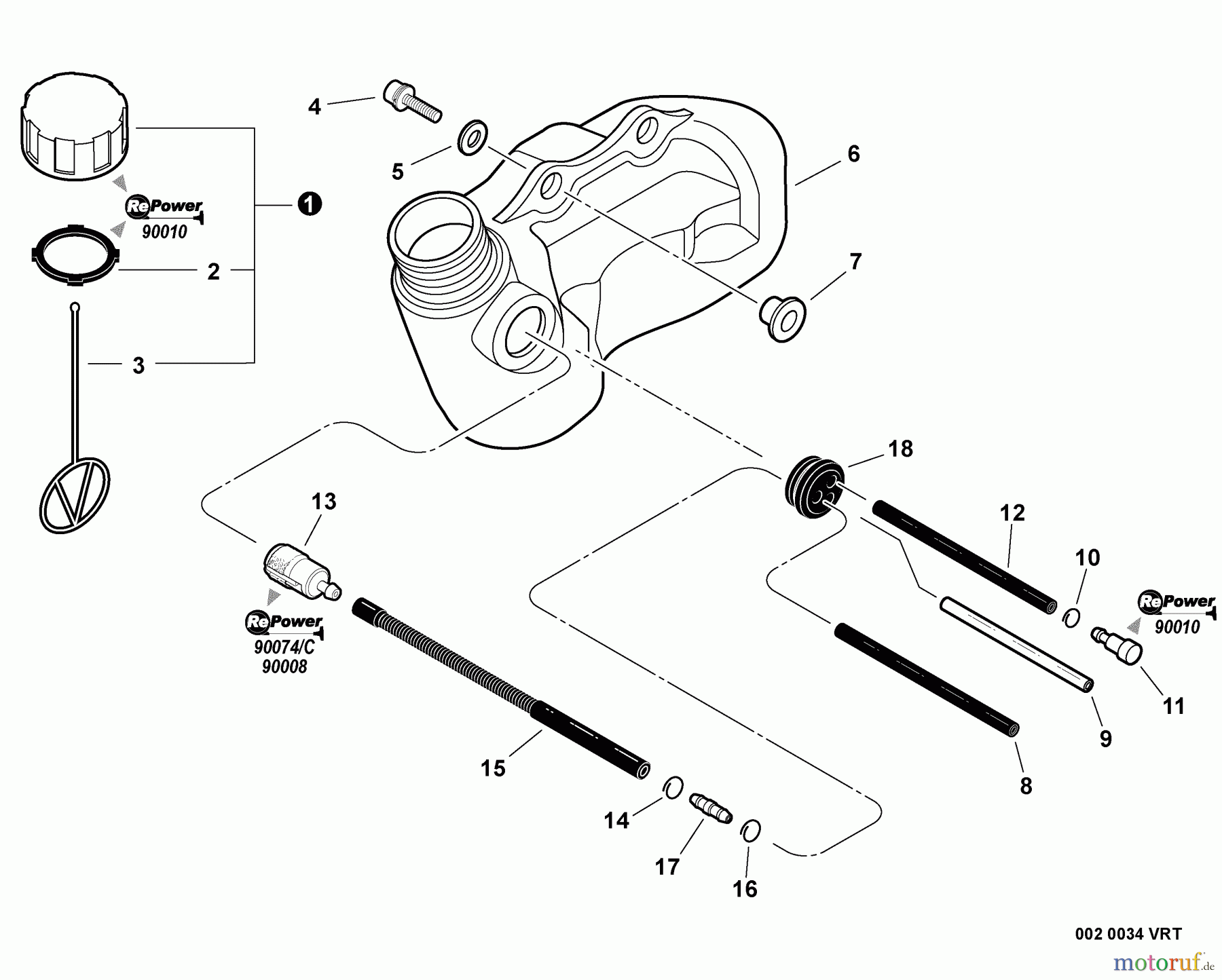 4

5

6

RePower
90010

1

2

7

3

18

13

12

10

RePower
90010

RePower
90074/C
90008

11

9

15

8

14

17

16

002 0034 VRT

motoruf.de