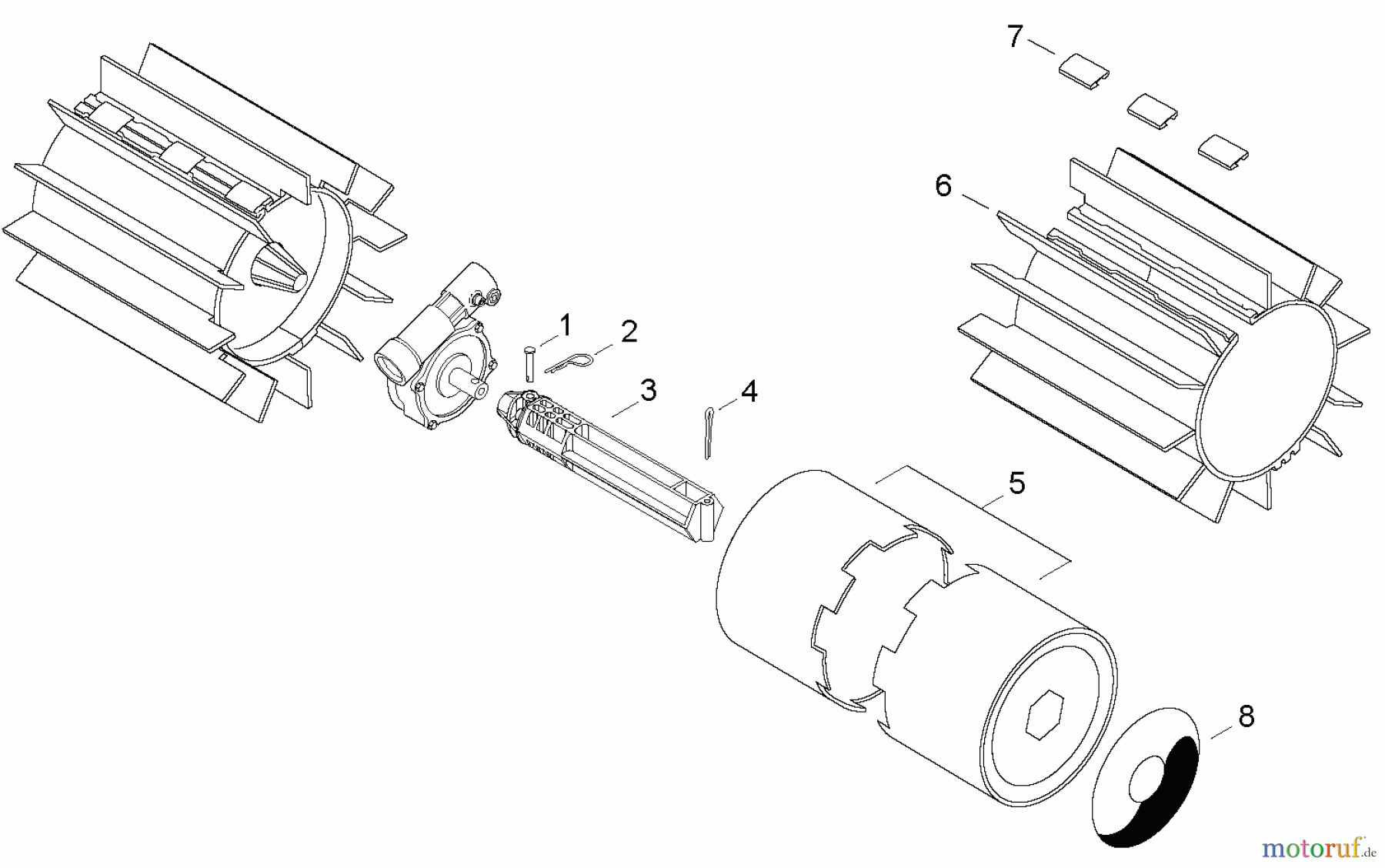 7

6

1

2

3

4

5

8

motoruf.de