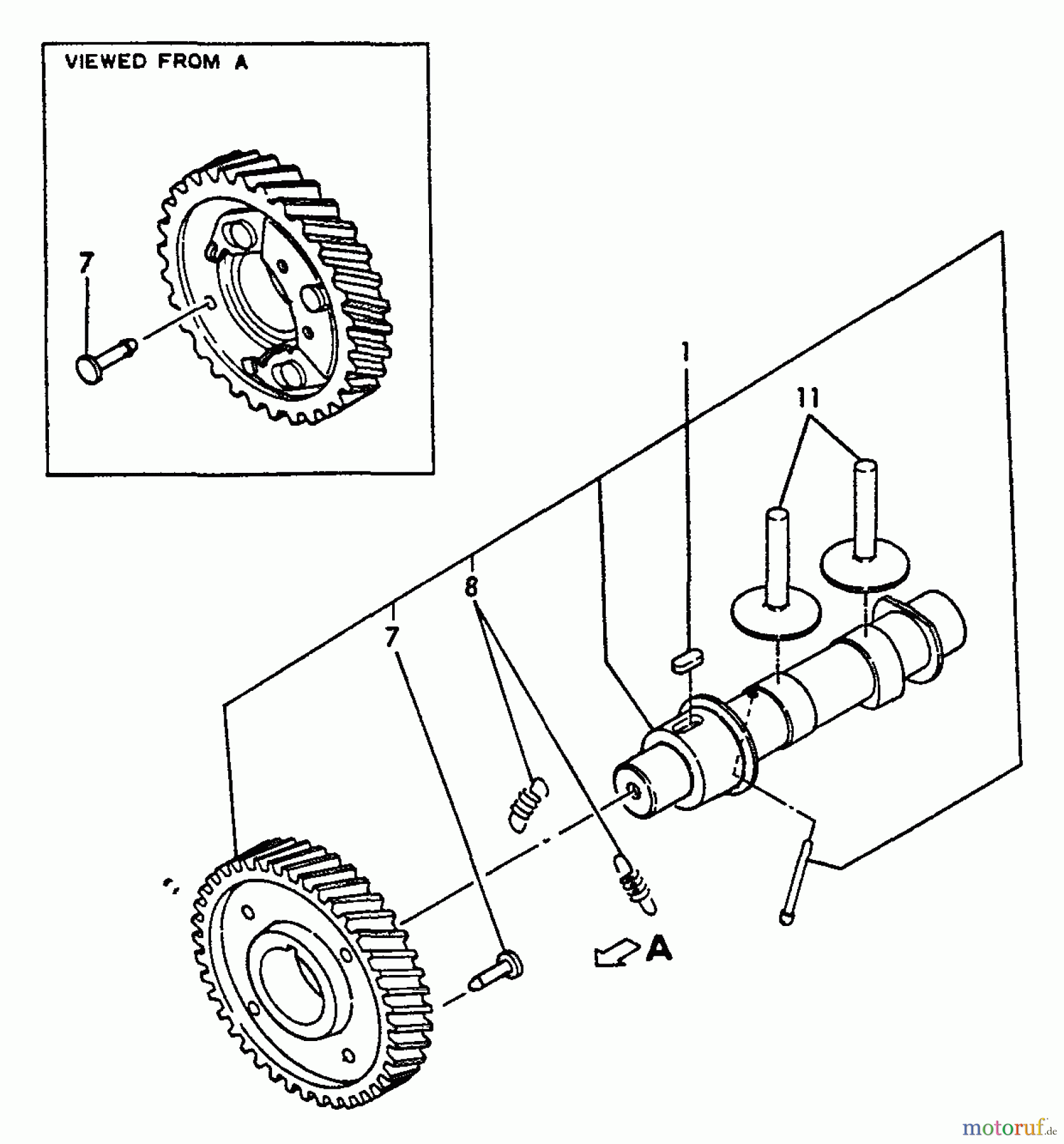 VIEWED FROM A

7

1

11

8

7

A

motoruf.de