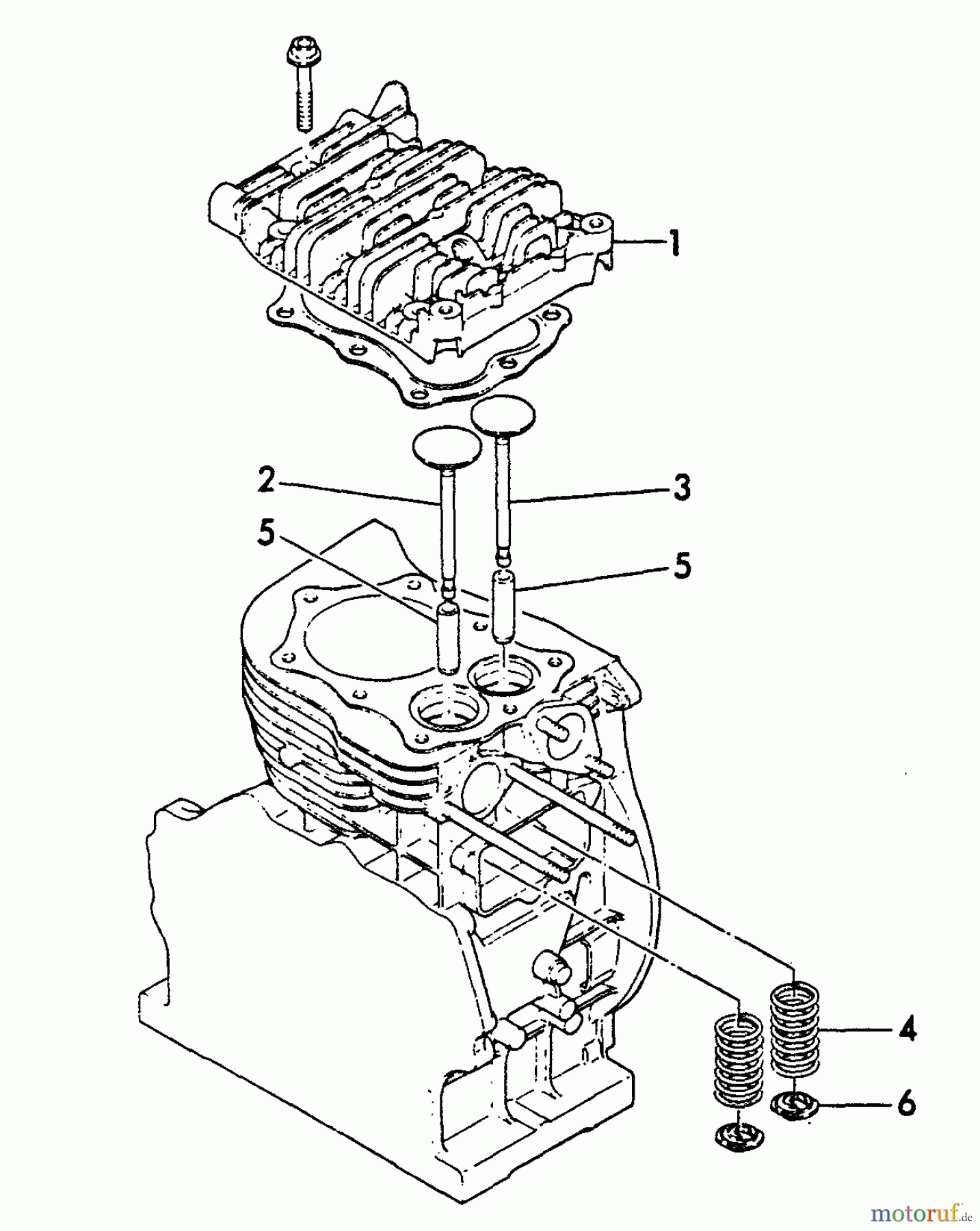 1

2

3

5

5

4

6

motoruf.de