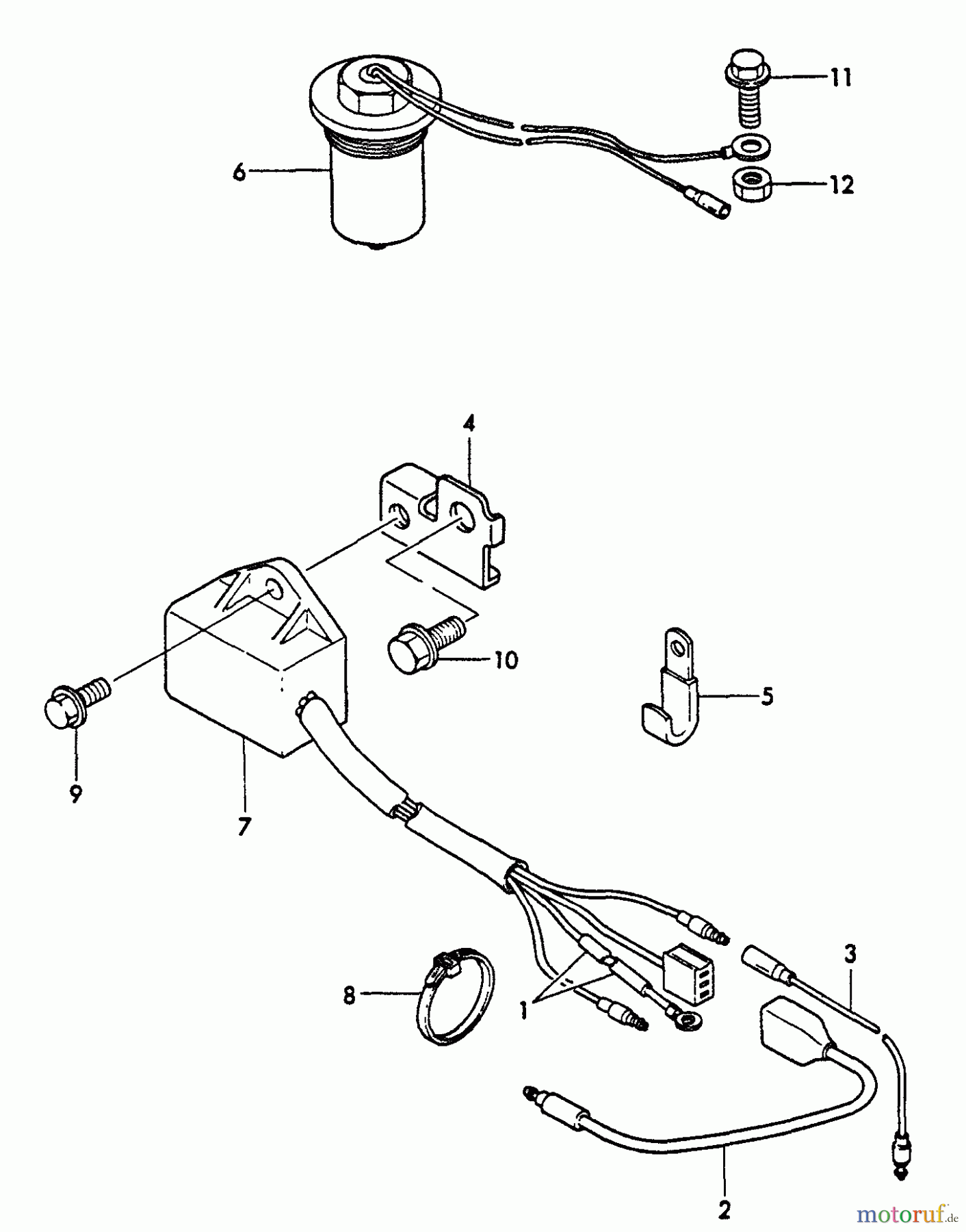 11
6
12
4
10
5
9
7
3
8
1
2
motoruf.de