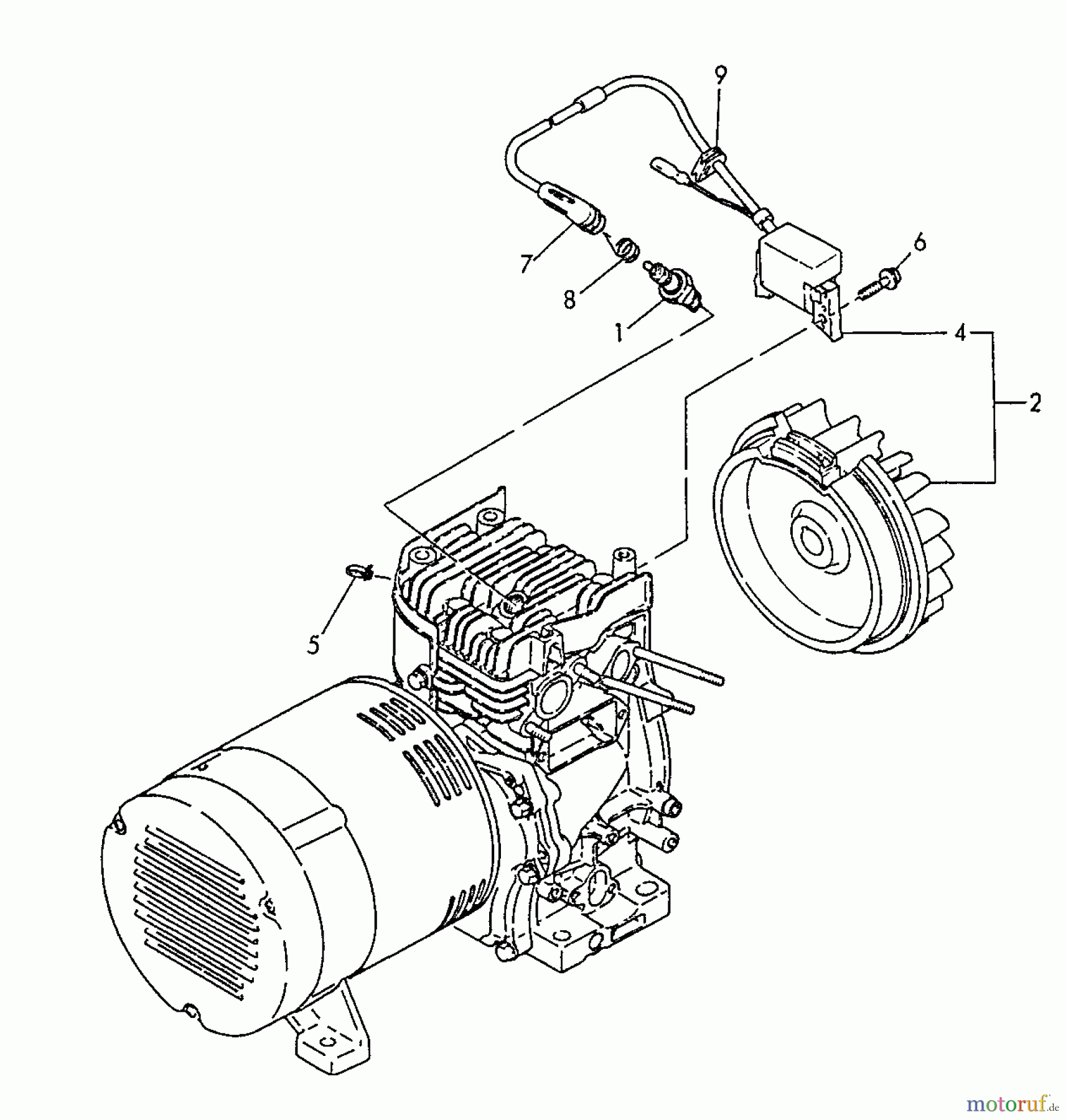 9
7
8
1
6
4
2
5
motoruf.de