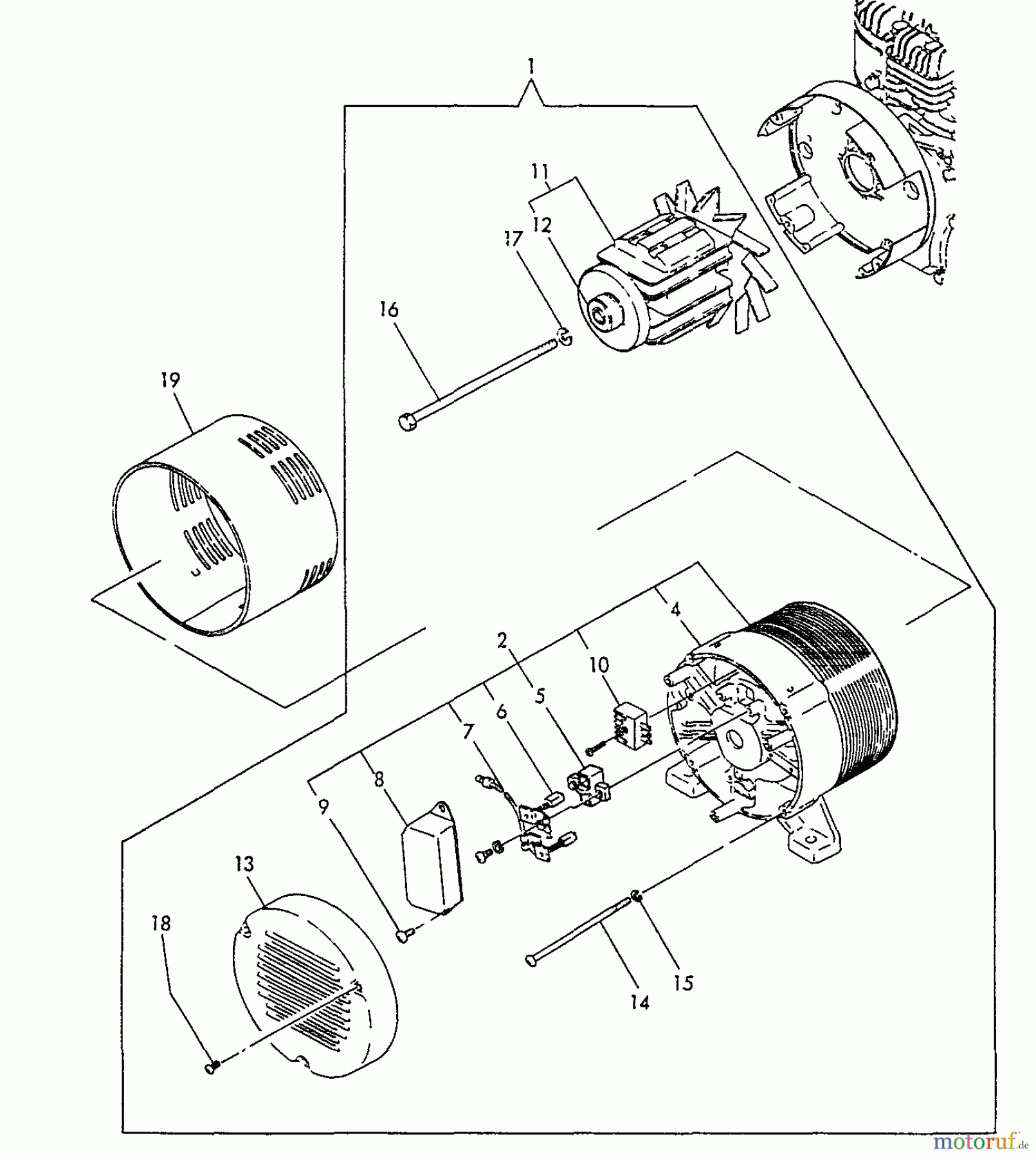 1
11
12
17
16
19
4
2
10
5
6
7
8
9
13
18
14
15
motoruf.de