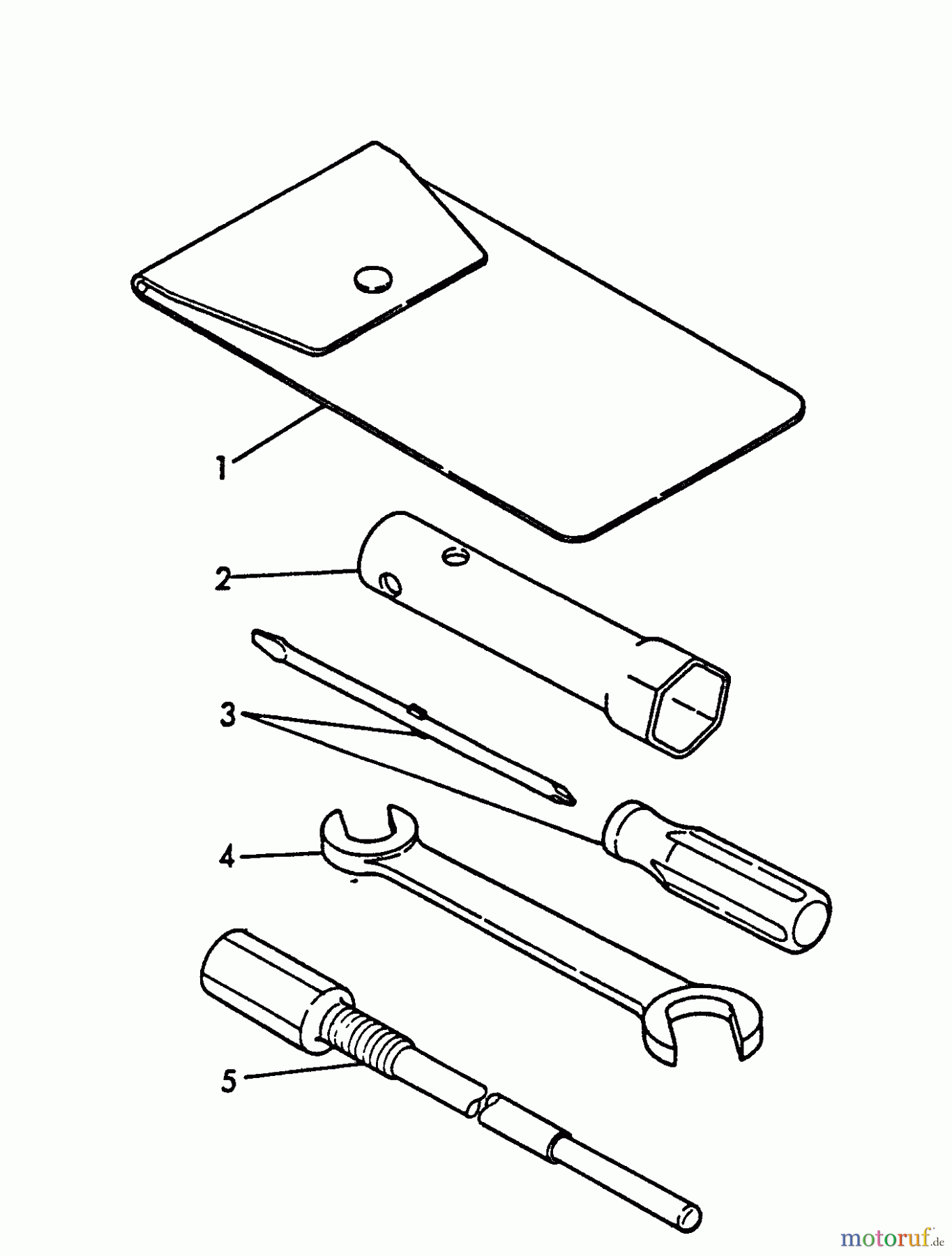 1
2
3
4
5
motoruf.de