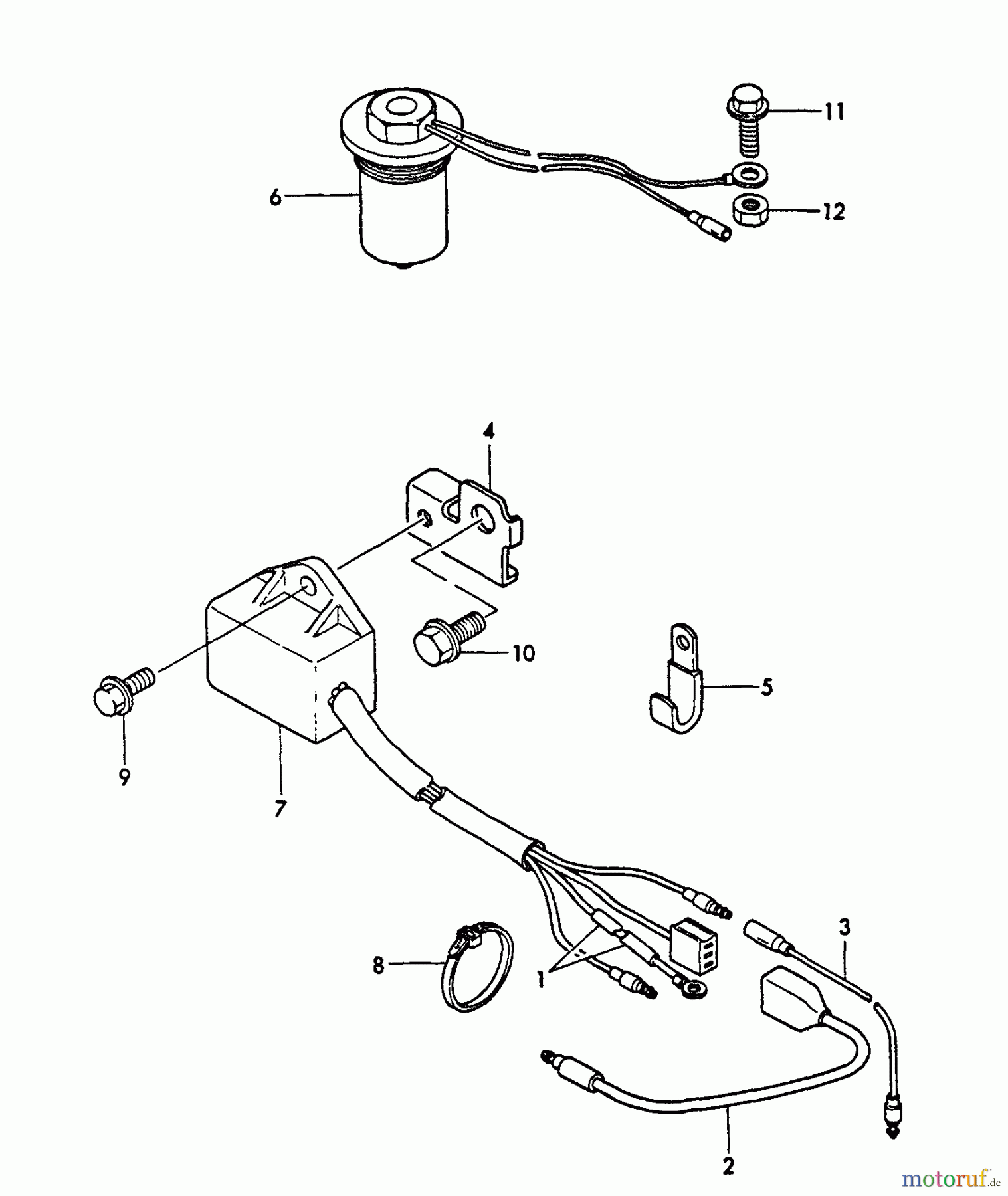 11
6
12
4
10
5
9
7
3
8
1
2
motoruf.de