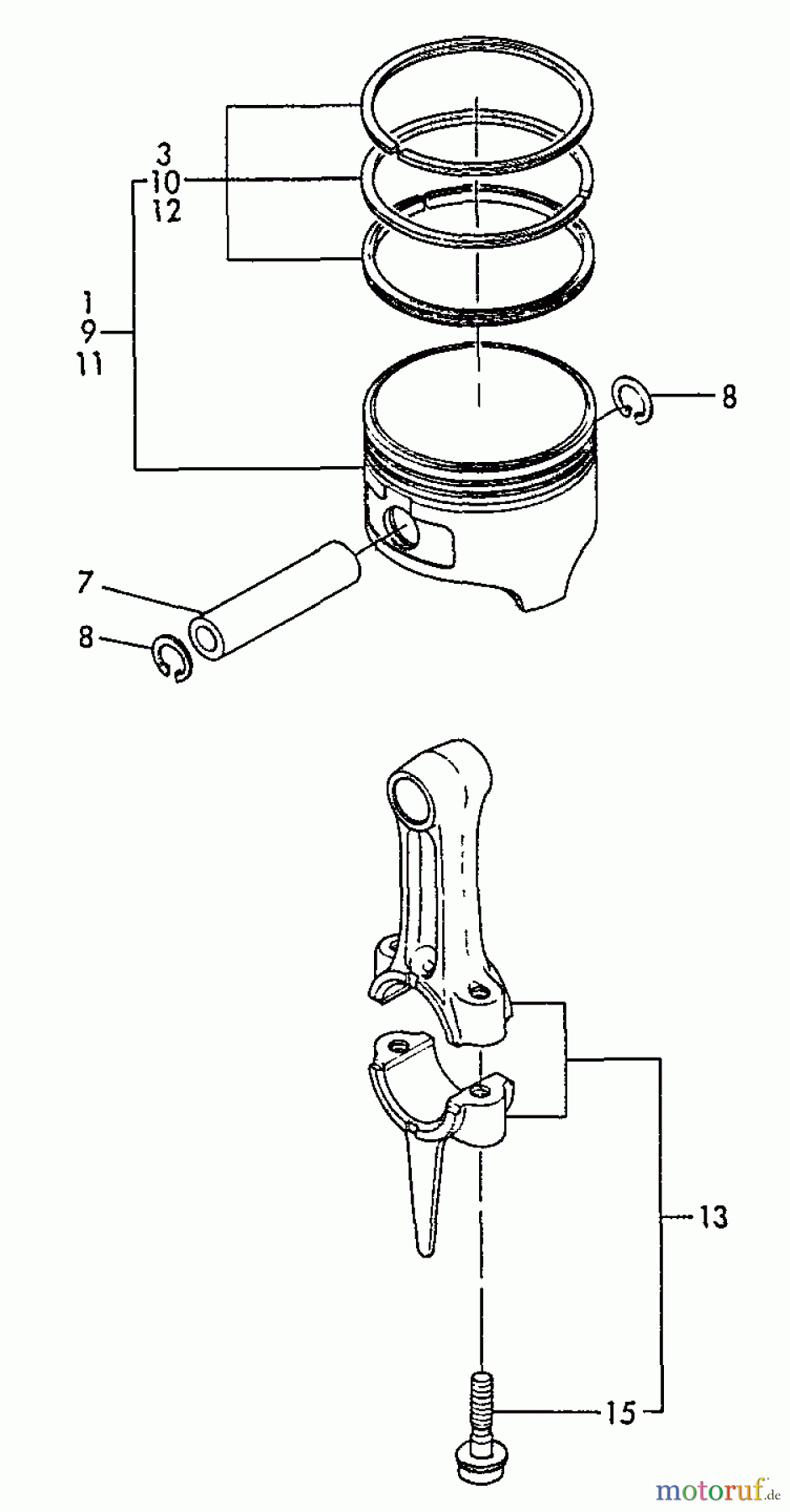 3
10
12

1
9
11

8

7

8

13

15

motoruf.de