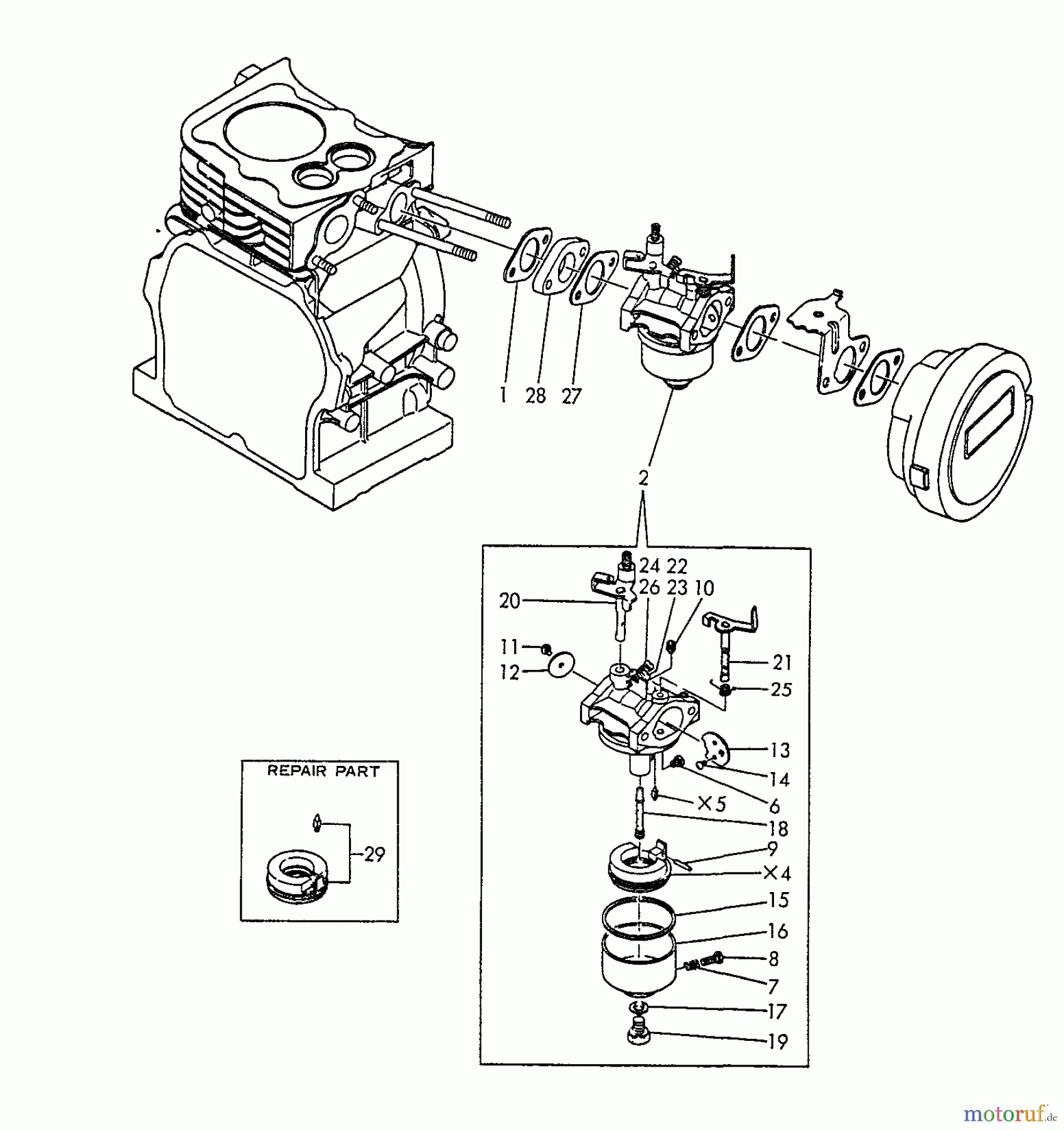 1 28 27

2

24 22
26 23 10
20
11
12
21
25
13
14
6
×5
18
9
×4
15
16
8
7
17
19

REPAIR PART

29

motoruf.de