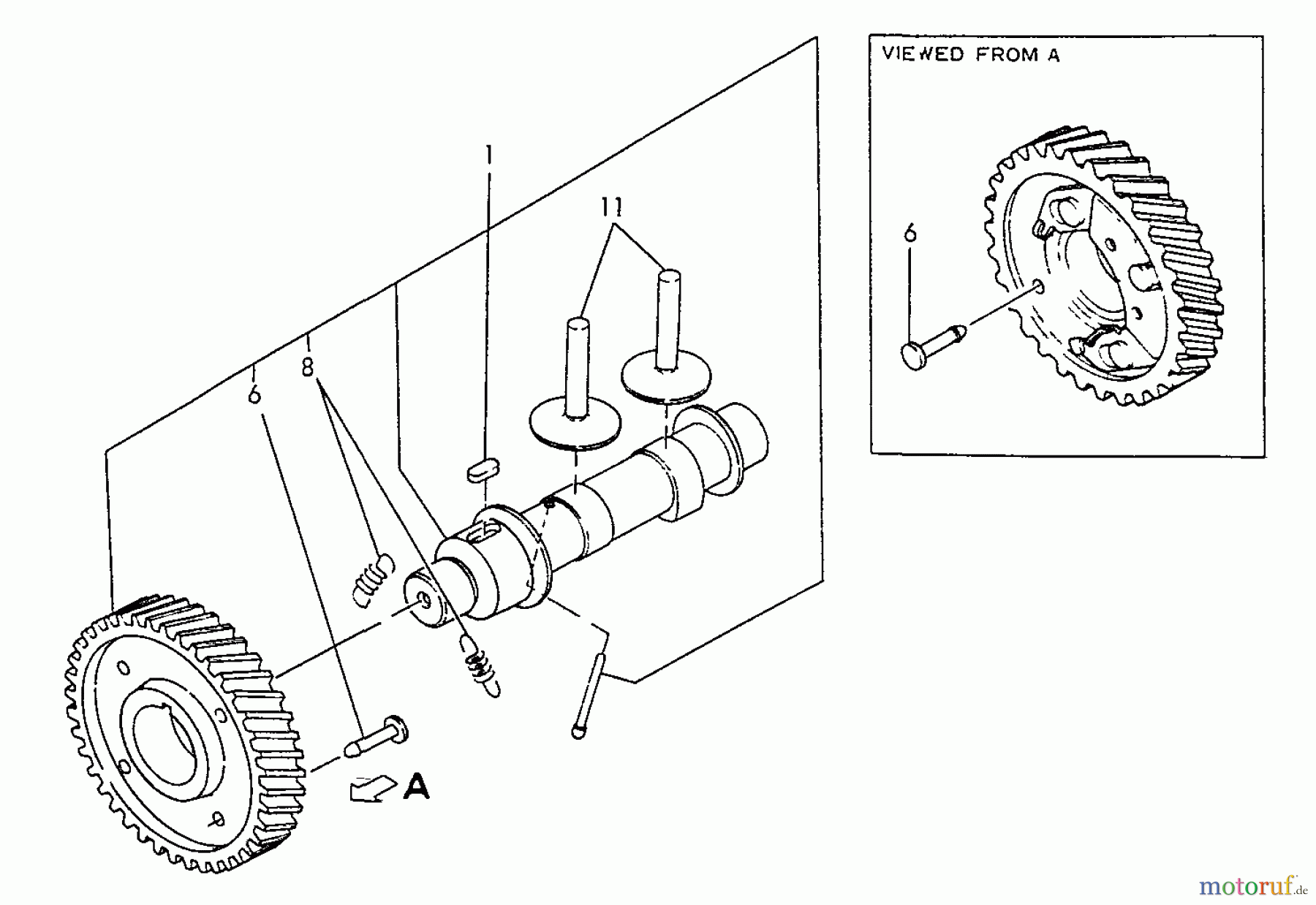 1
11
8
6
A
VIEWED FROM A
6
motoruf.de