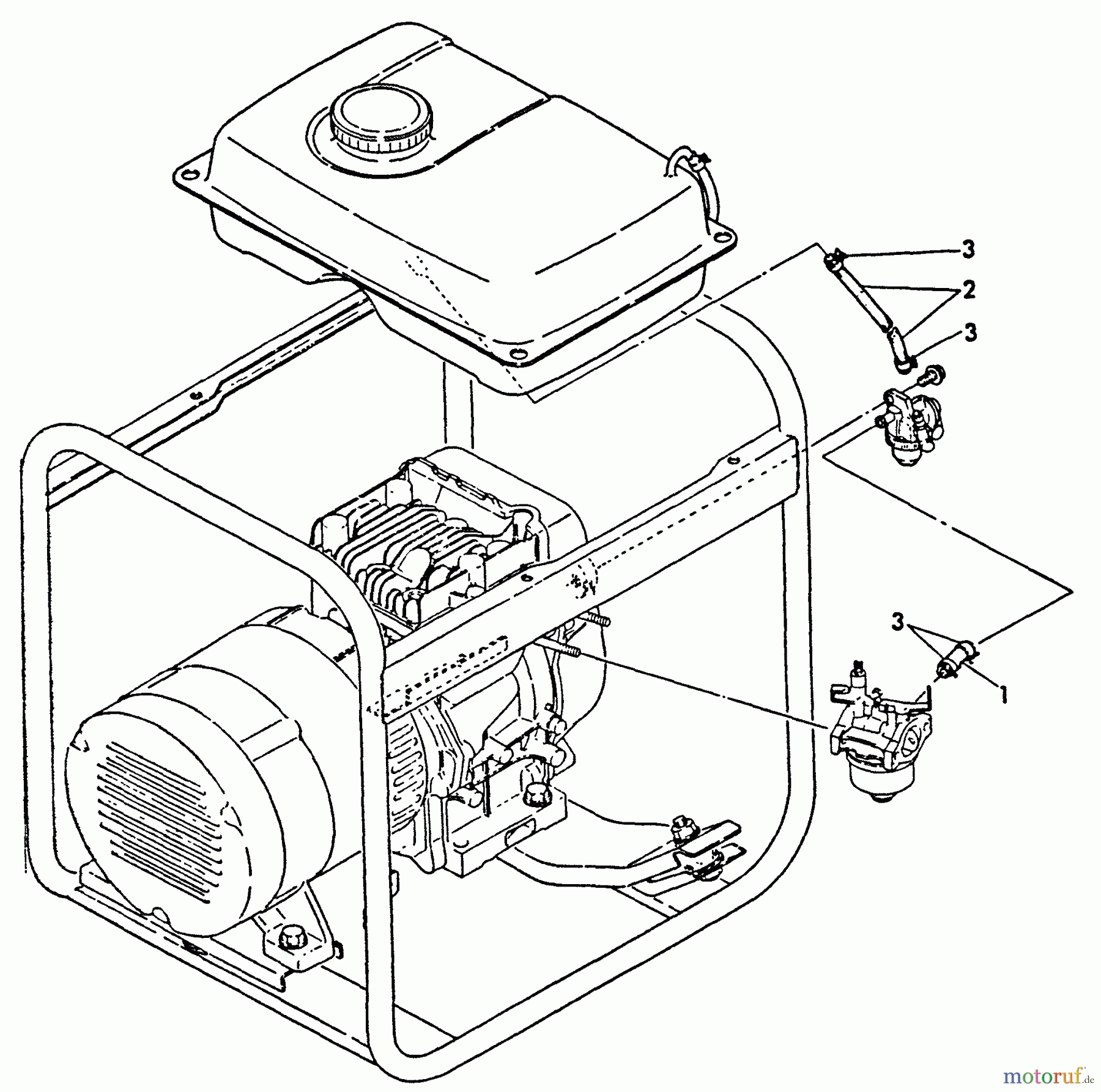 3
2
3
3
1
motoruf.de