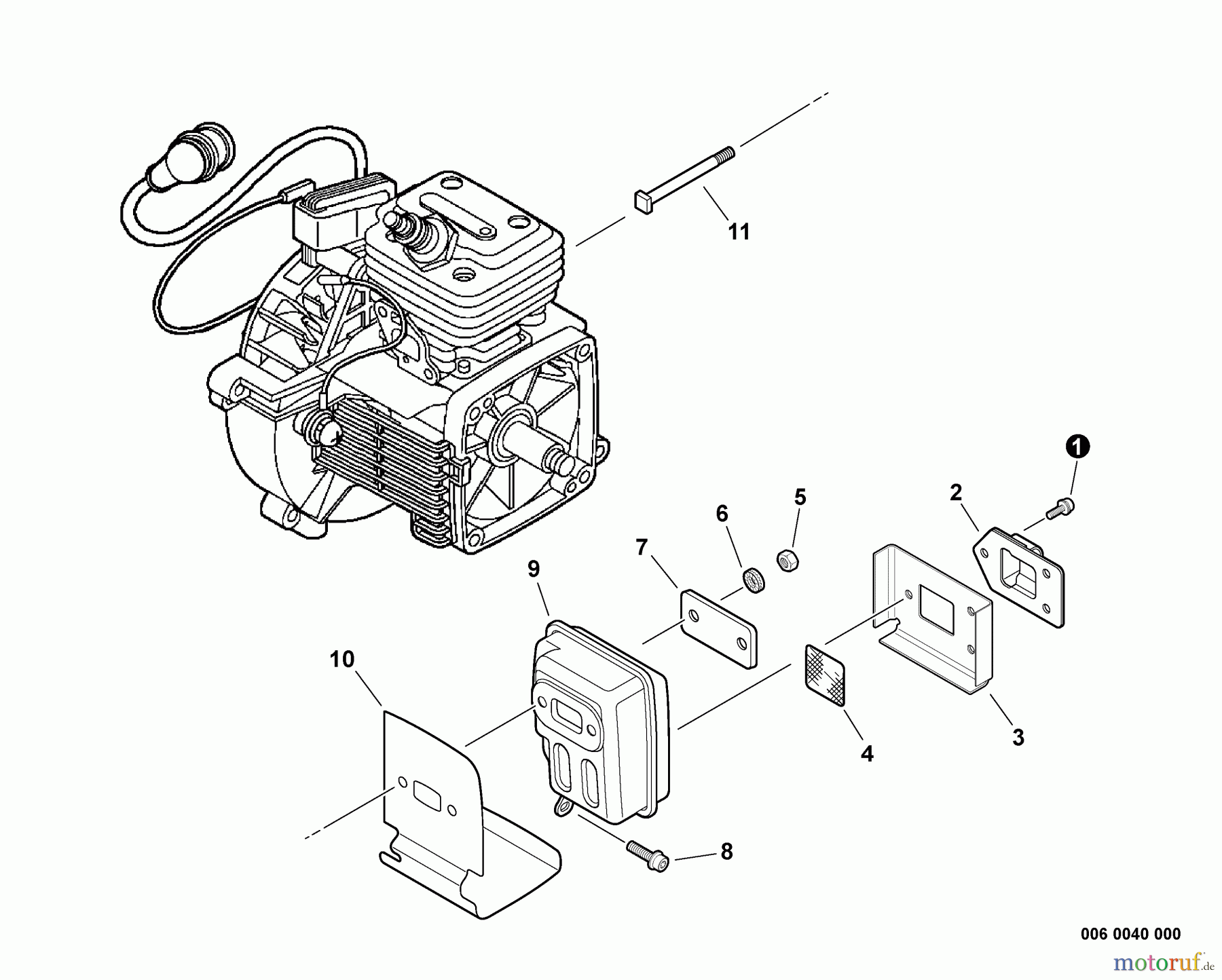 11

1

2

5

6

7

9

10

3

4

8

006 0040 000

motoruf.de