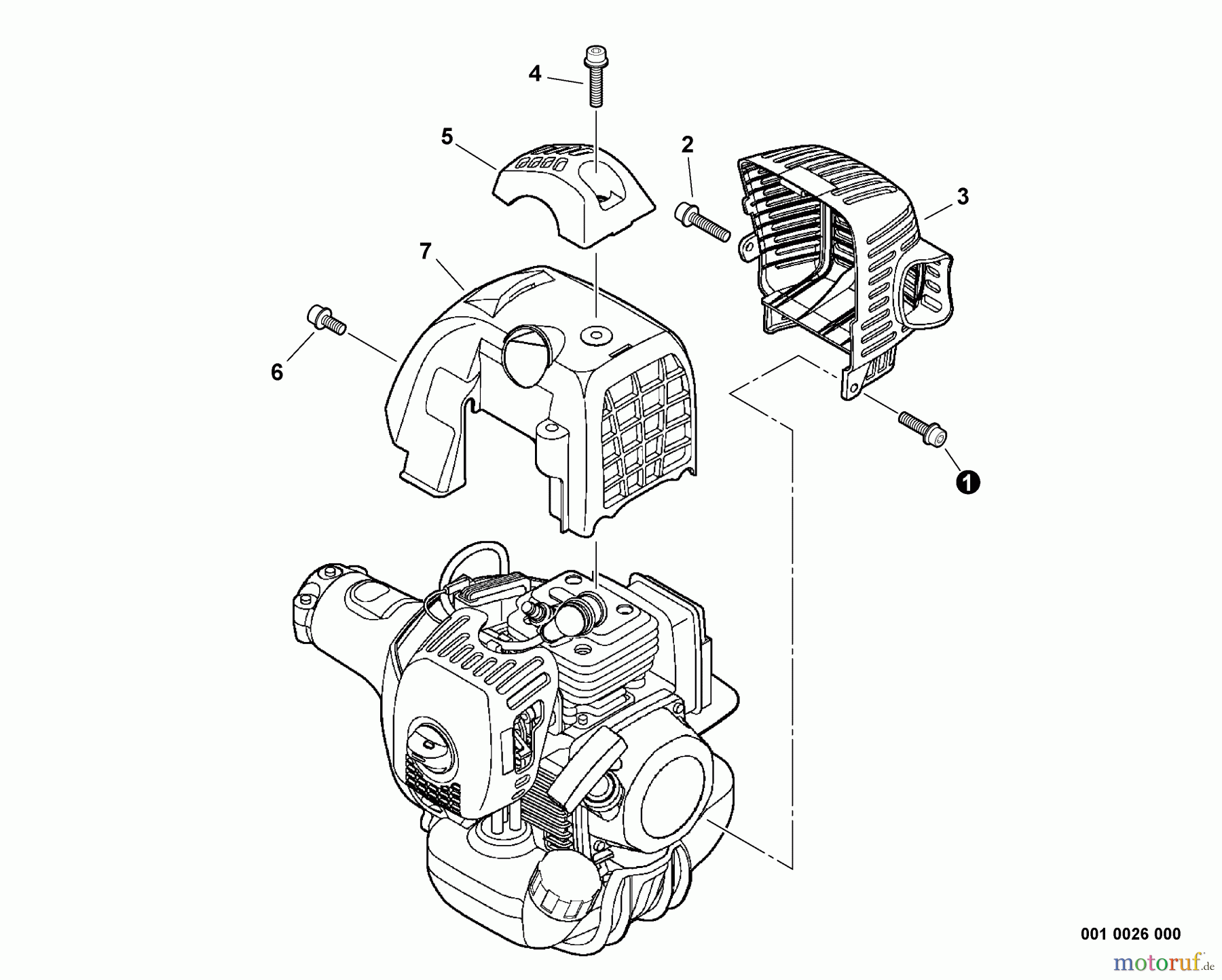 4

5

2

3

7

6

1

001 0026 000

motoruf.de