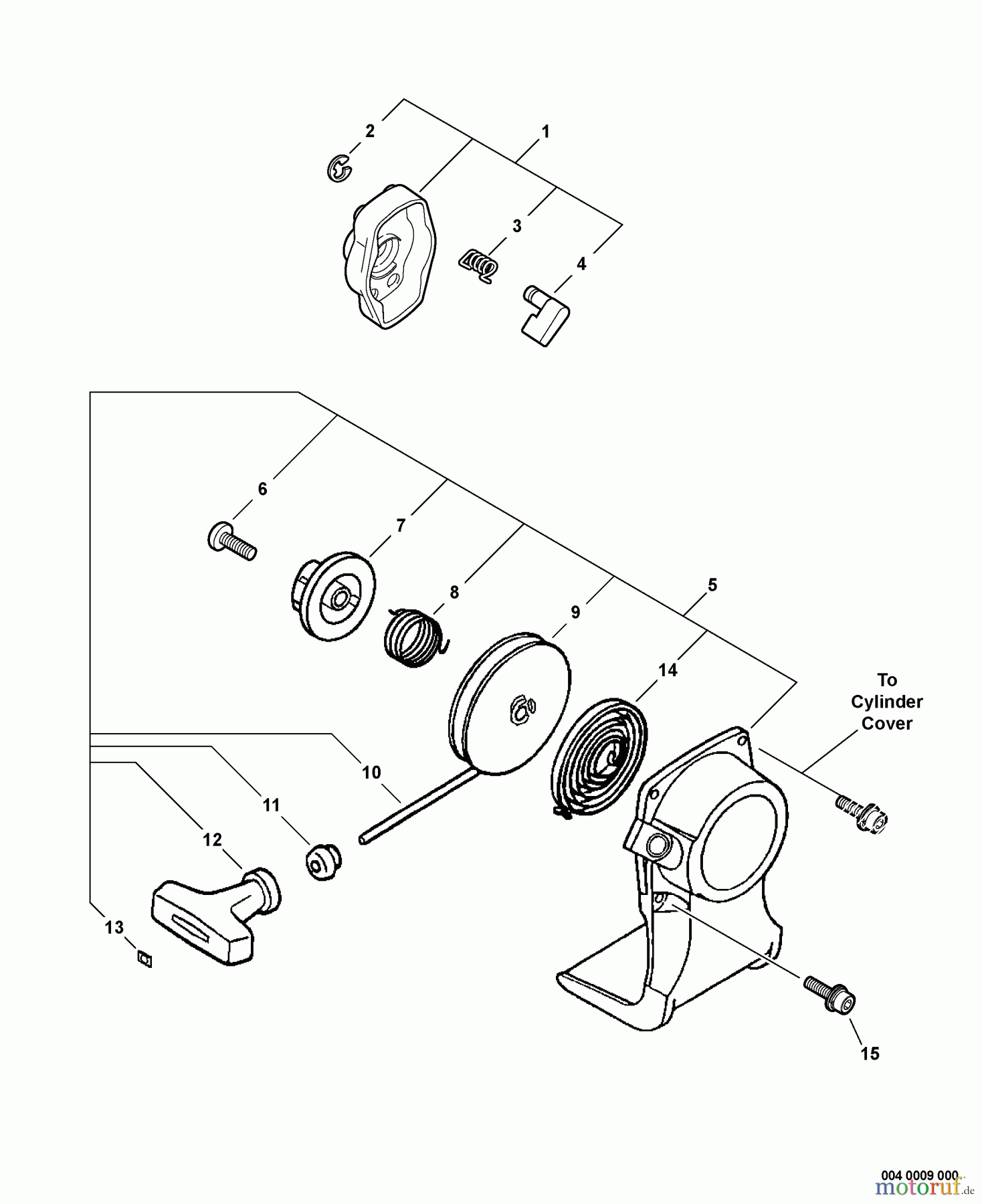 2
1
3
4
6
7
8
9
5
14
To Cylinder Cover
10
11
12
13
15
004 0009 000
motoruf.de