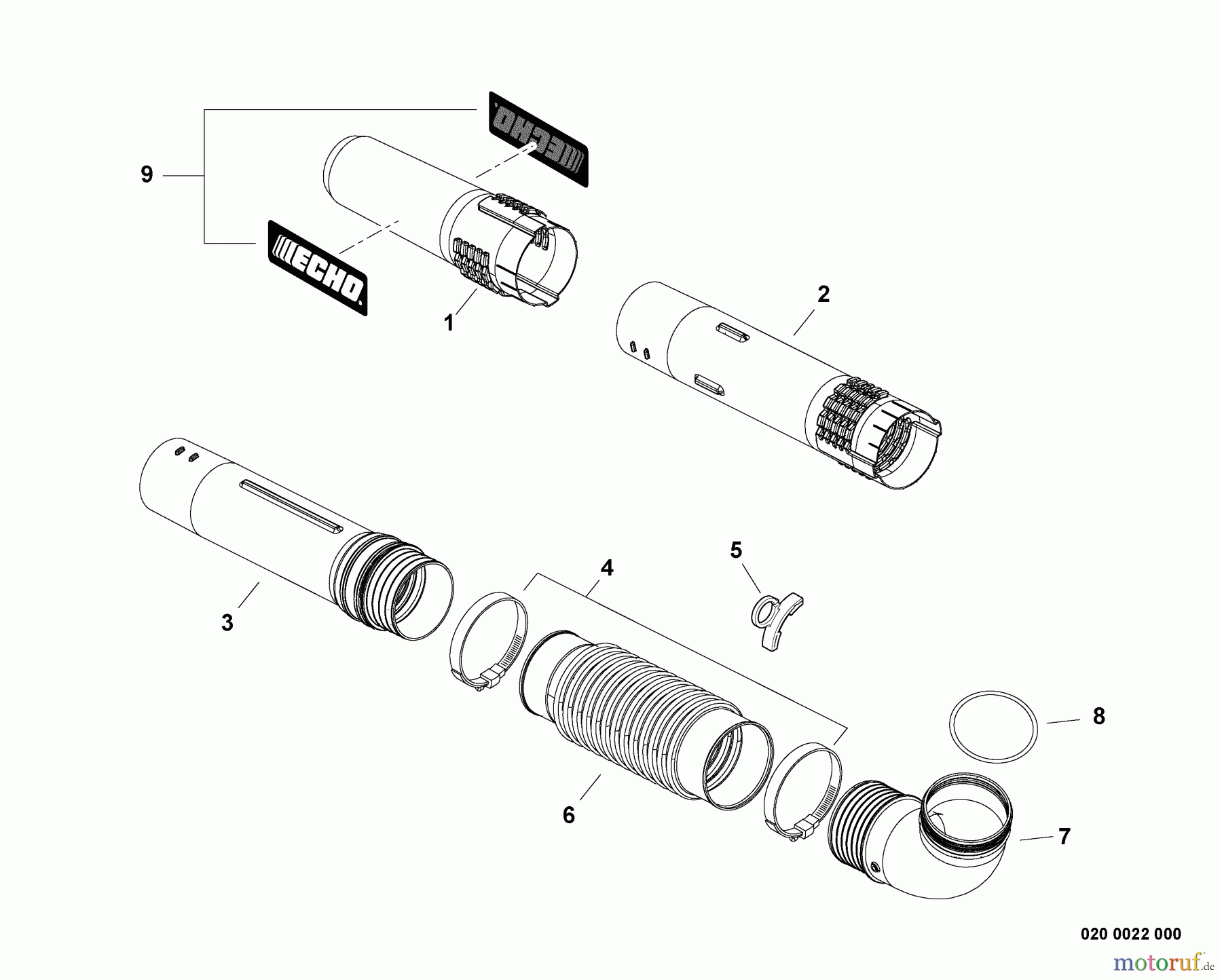 9

ECHO

ECHO

1

2

3

4

5

6

7

8

020 0022 000

motoruf.de