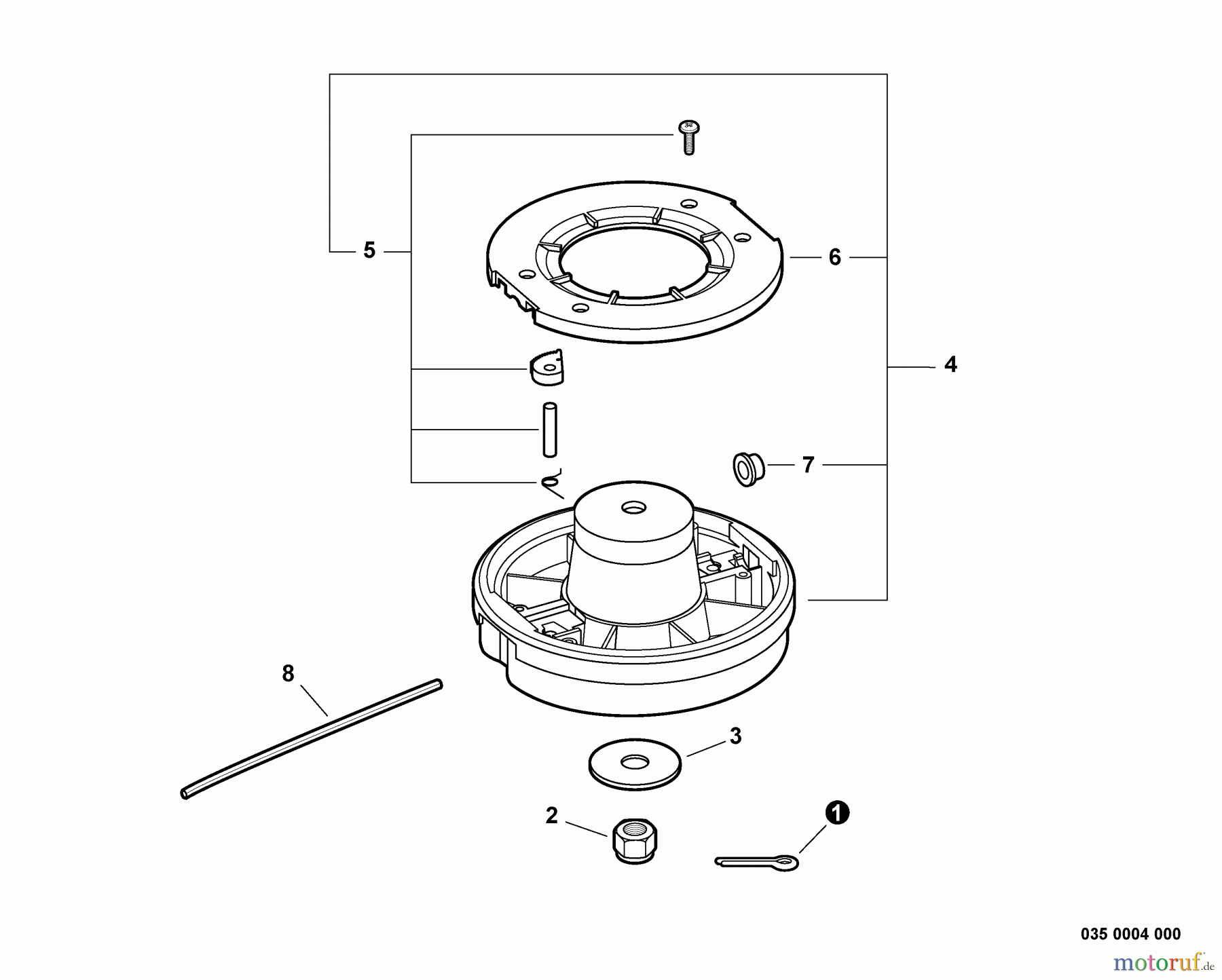 5

6

4

7

8

3

2

1

035 0004 000

motoruf.de