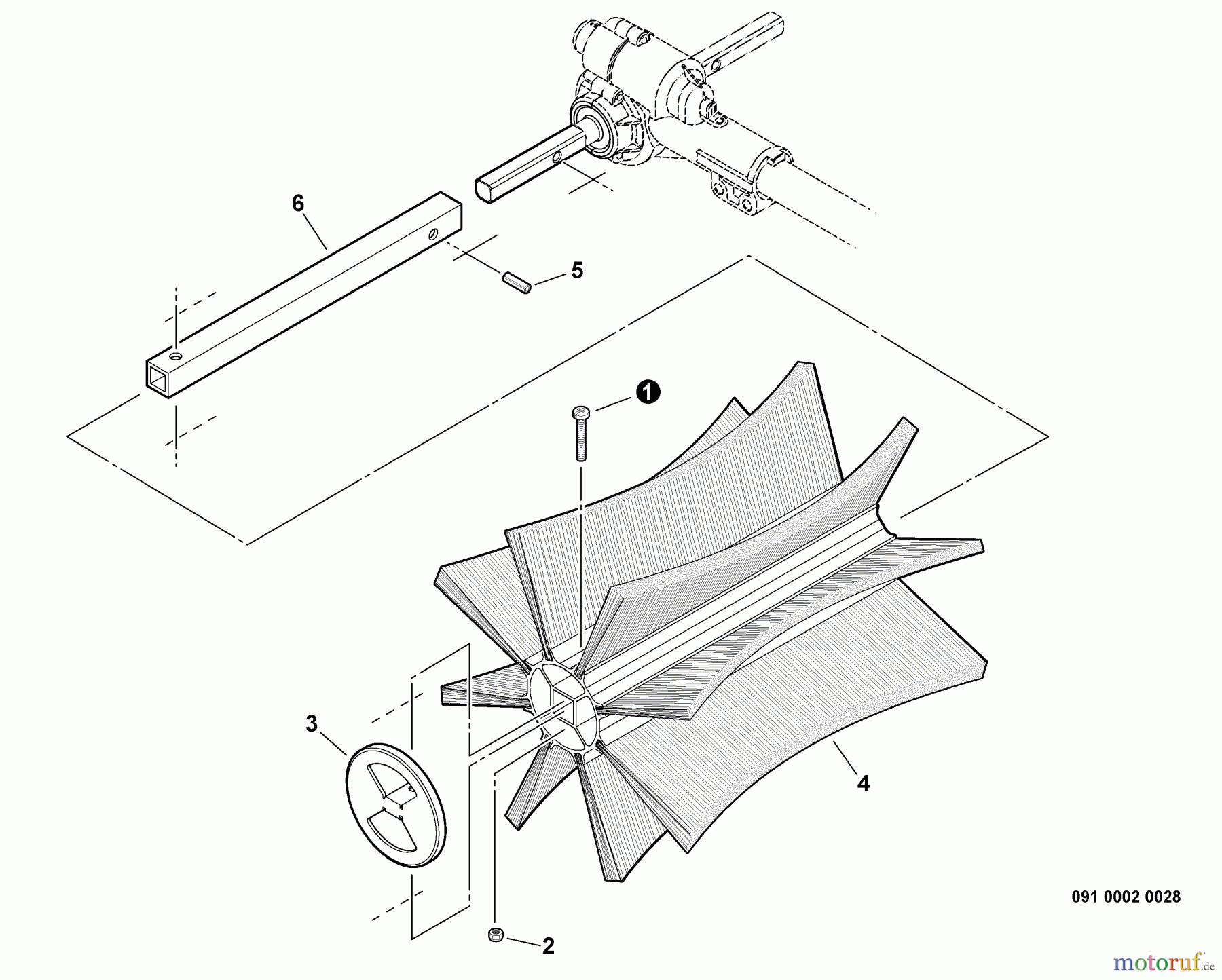 6

5

1

3

4

2

091 0002 0028

motoruf.de