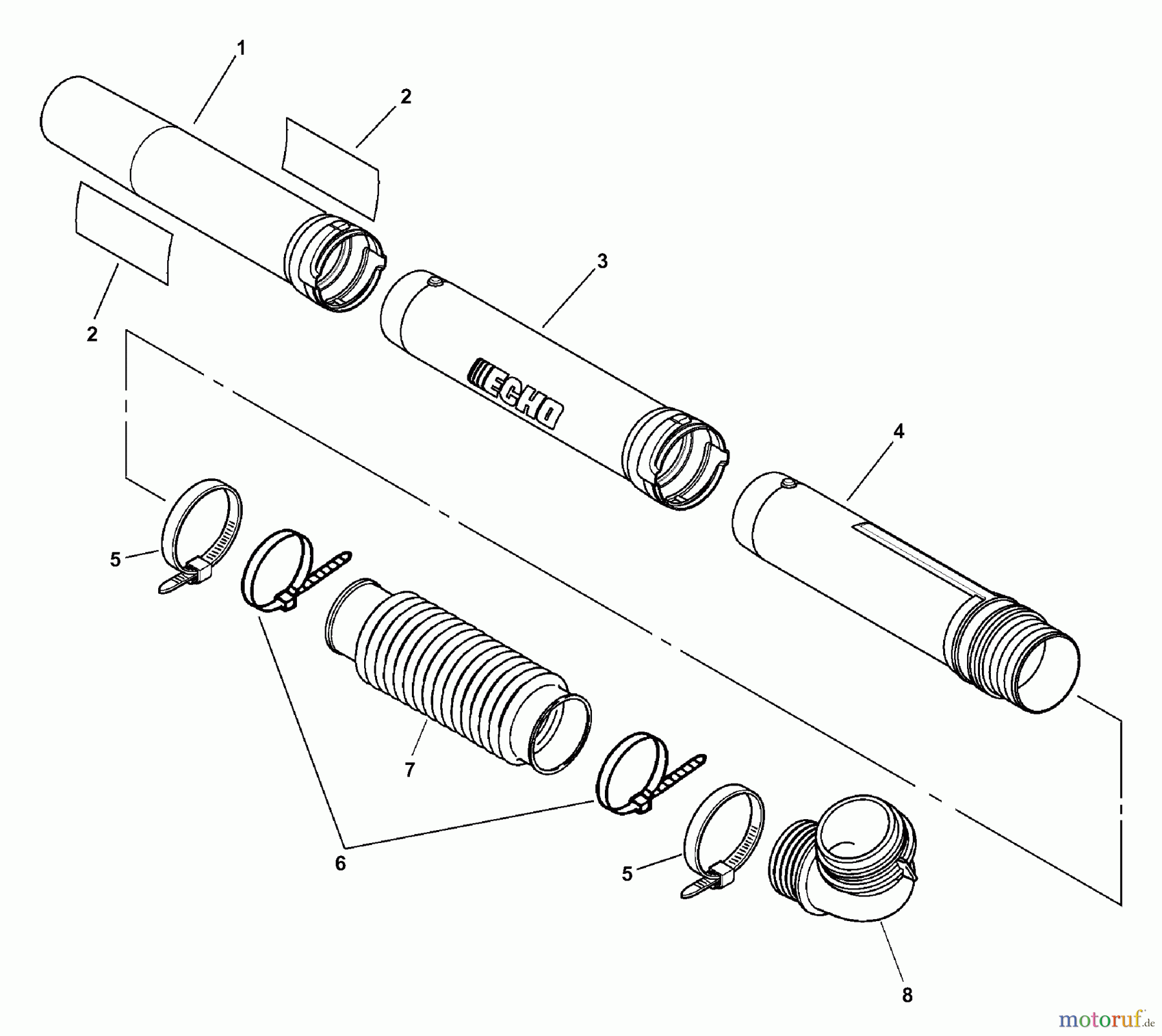 1
2
2
3
ECHO
4
5
6
7
5
8
motoruf.de