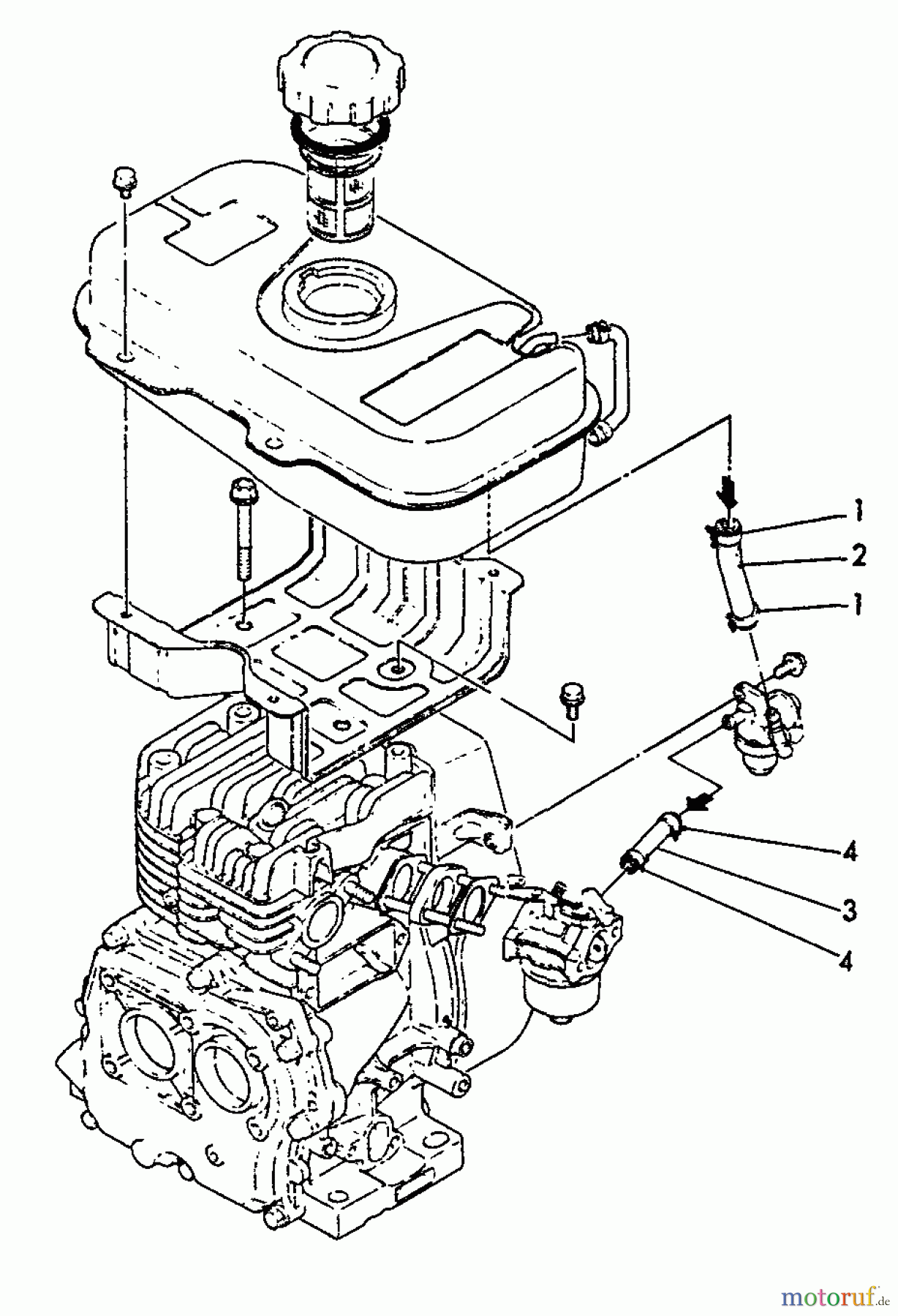 1
2
1
4
3
4
motoruf.de