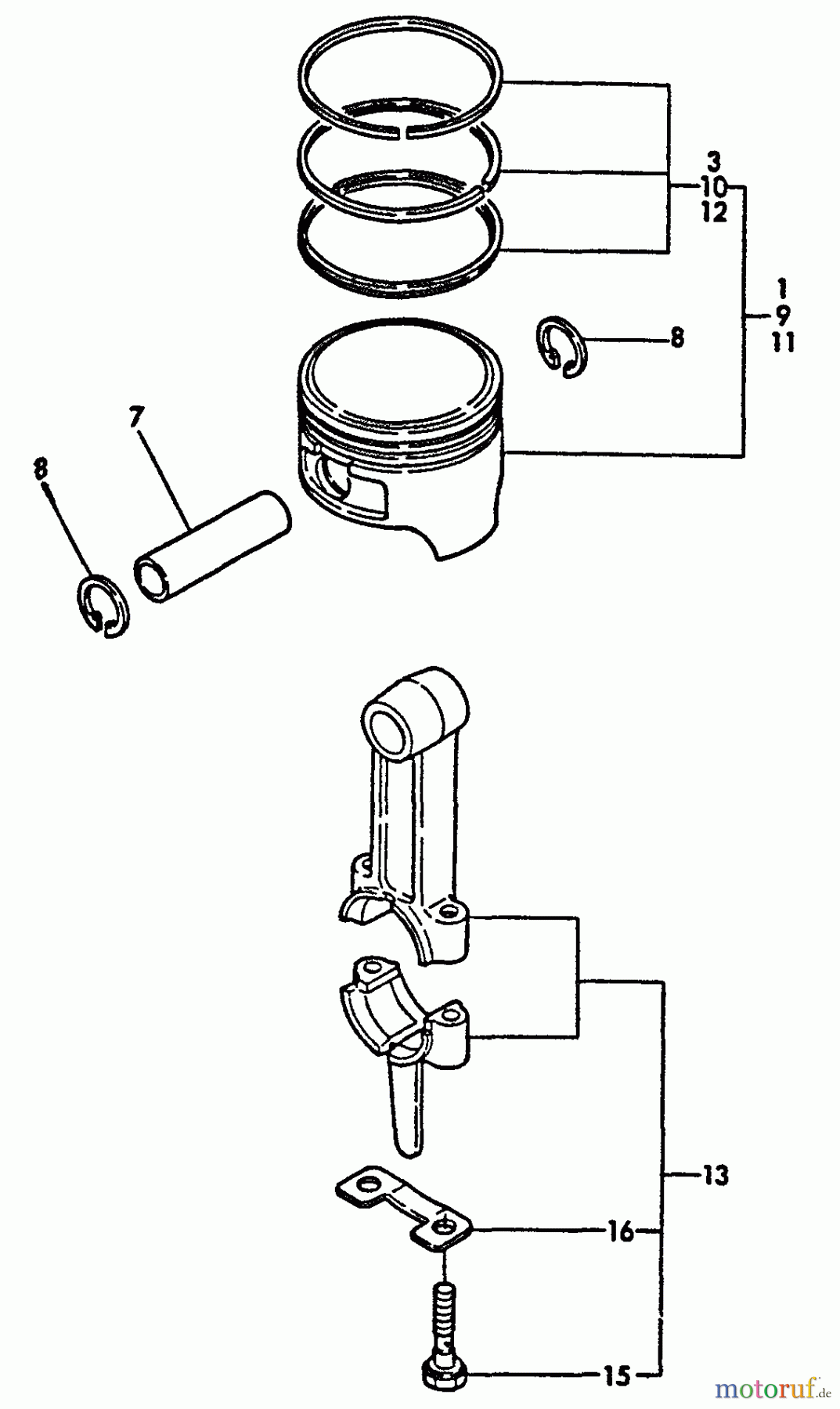 3
10
12

1
9
11

8

7

8

13

16

15

motoruf.de