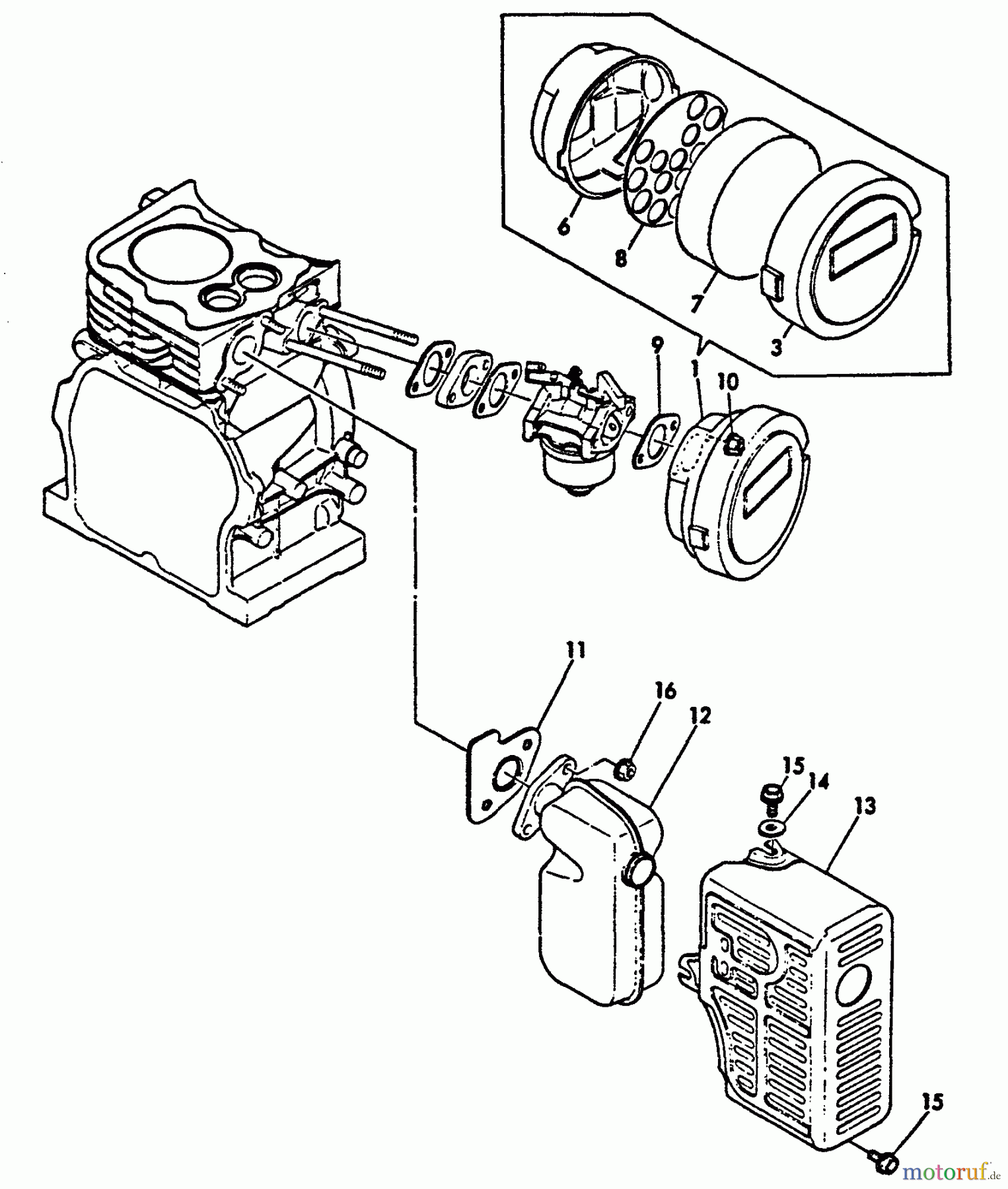 6
8
7
3
9
1
10
11
16
12
15
14
13
15
motoruf.de