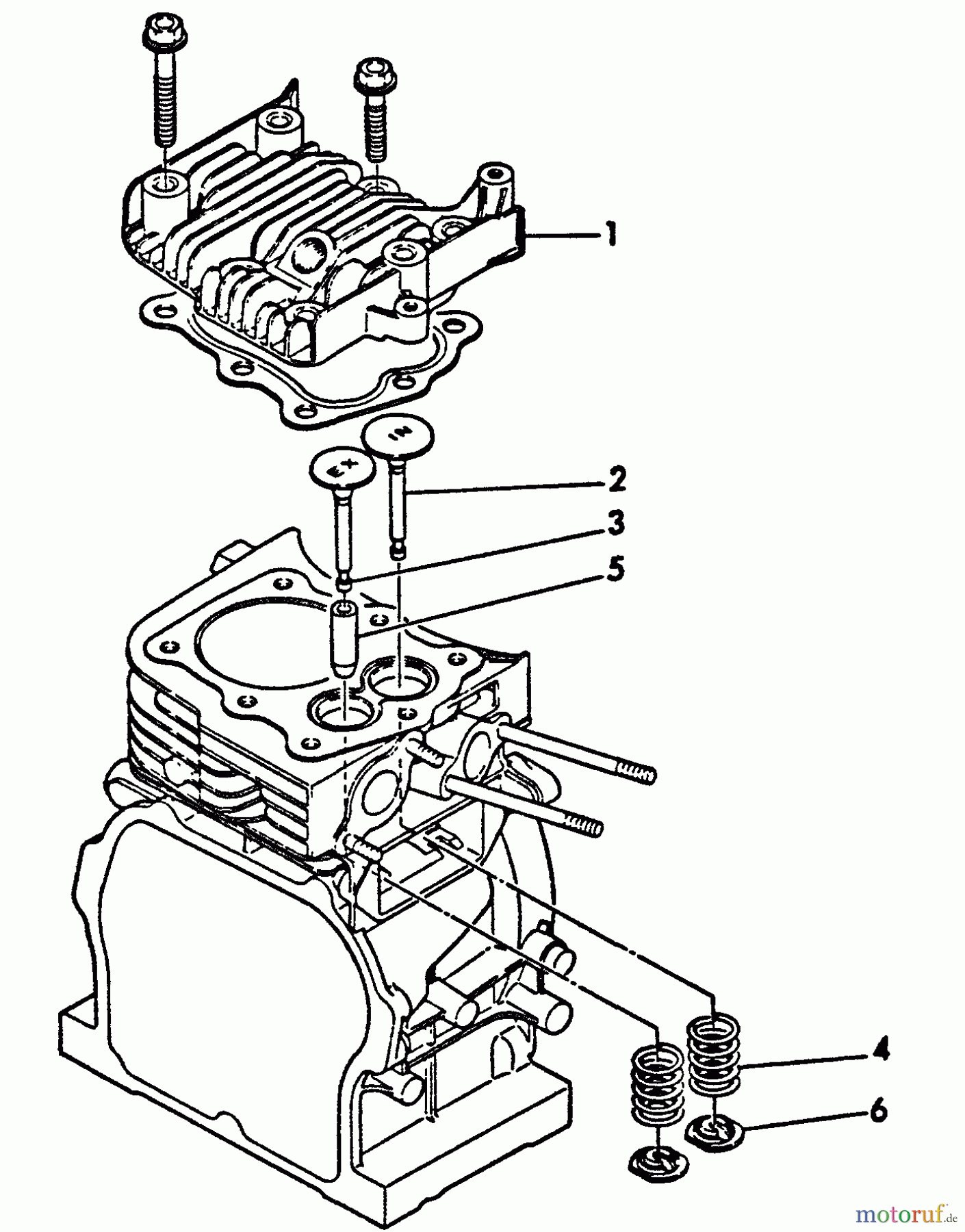 1
IN
EX
2
3
5
4
6
motoruf.de