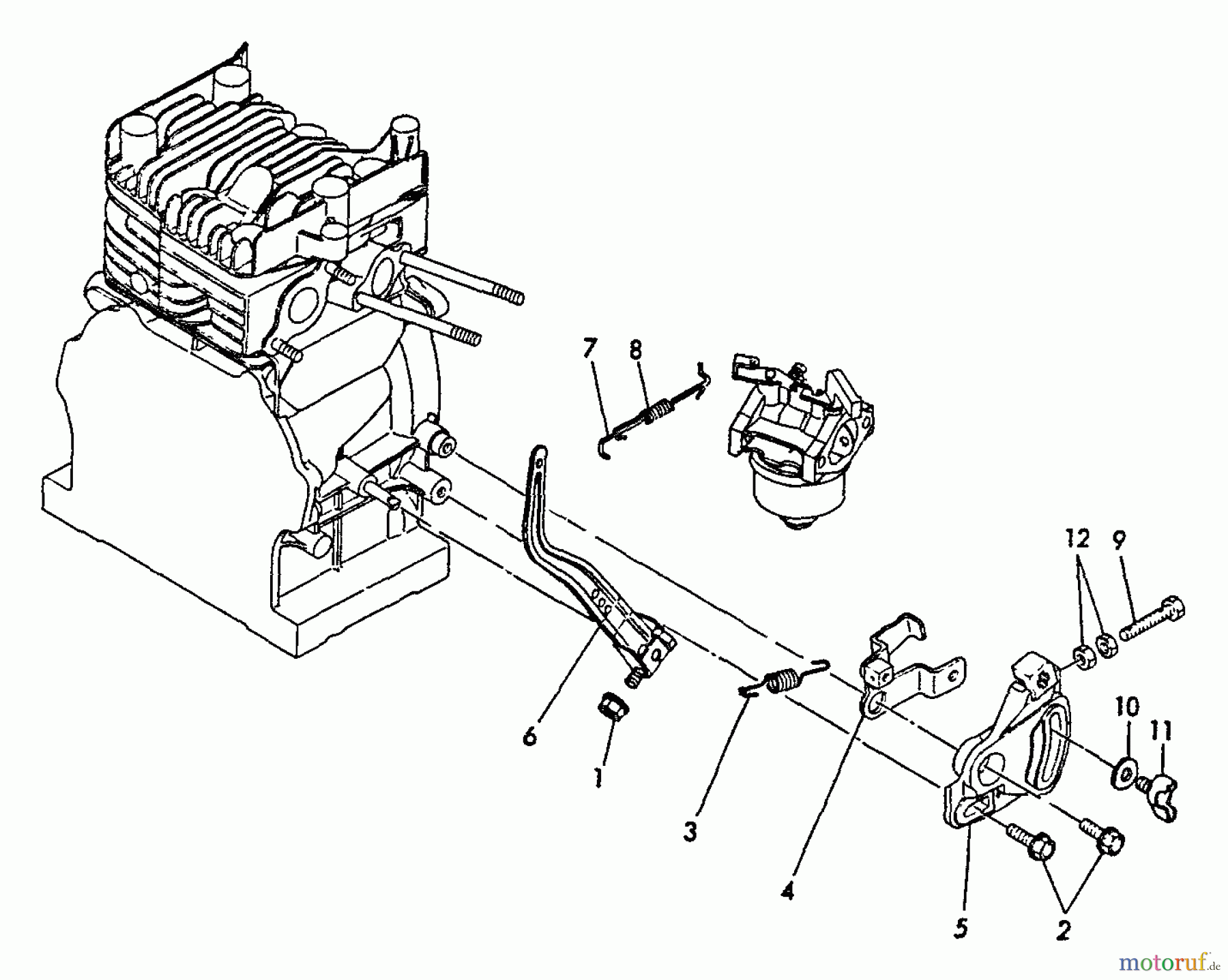 7
8
12
9
6
1
3
4
10
11
5
2
motoruf.de