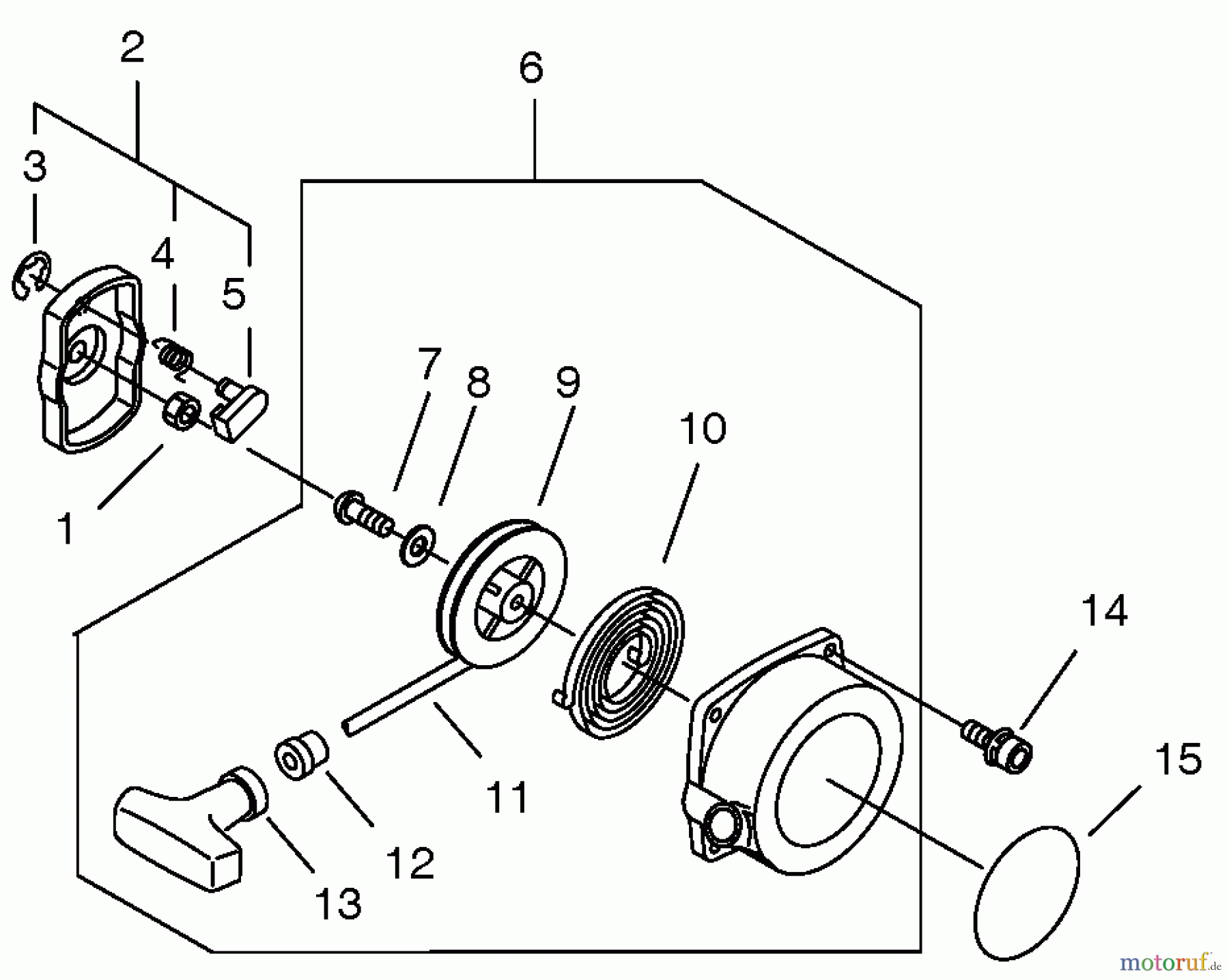 2
6
3
4
5
7
8
9
10
1
14
15
11
12
13
motoruf.de