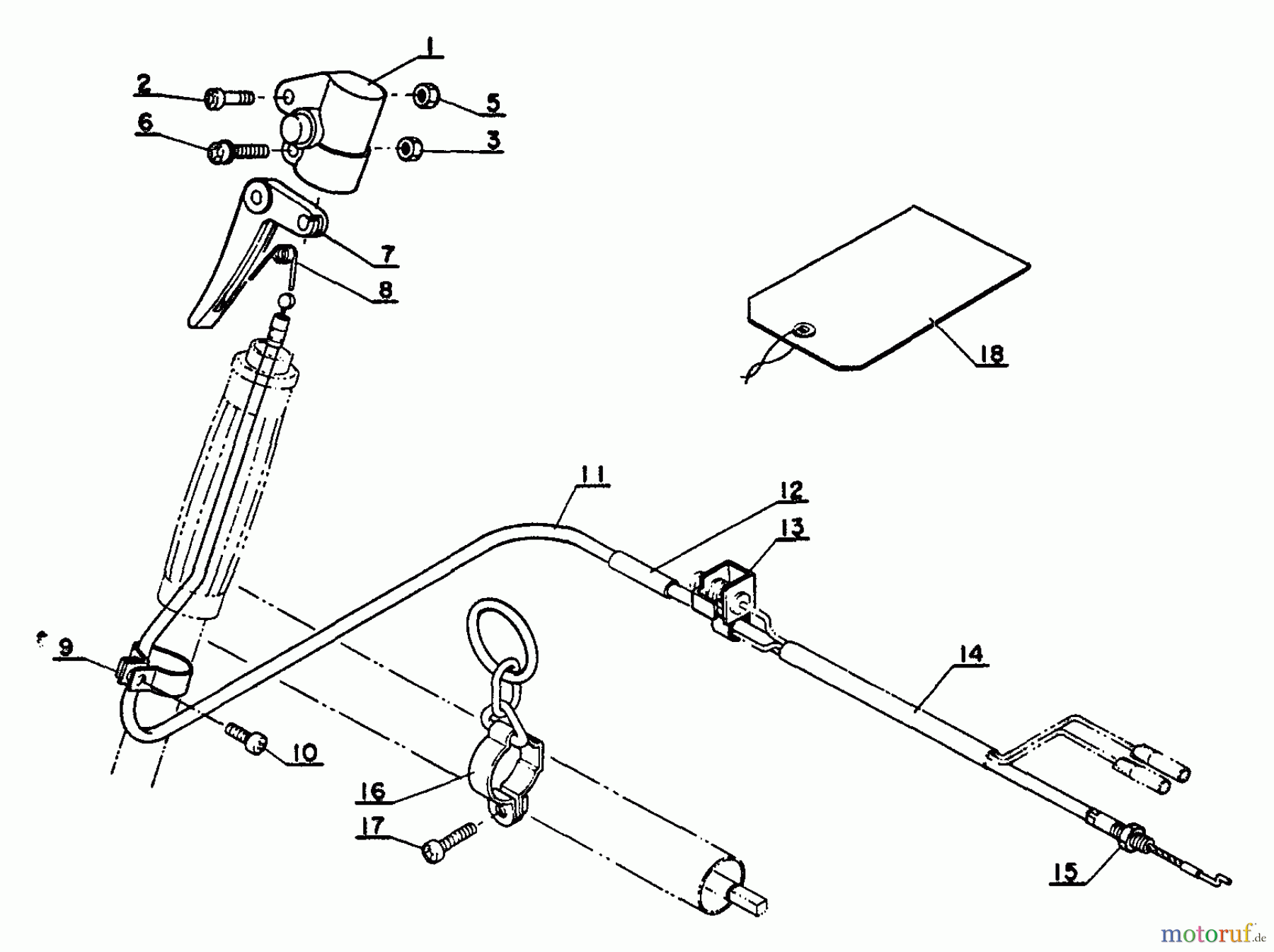 1
2
5
6
3
7
8
18
11
12
13
9
14
10
16
17
15
motoruf.de